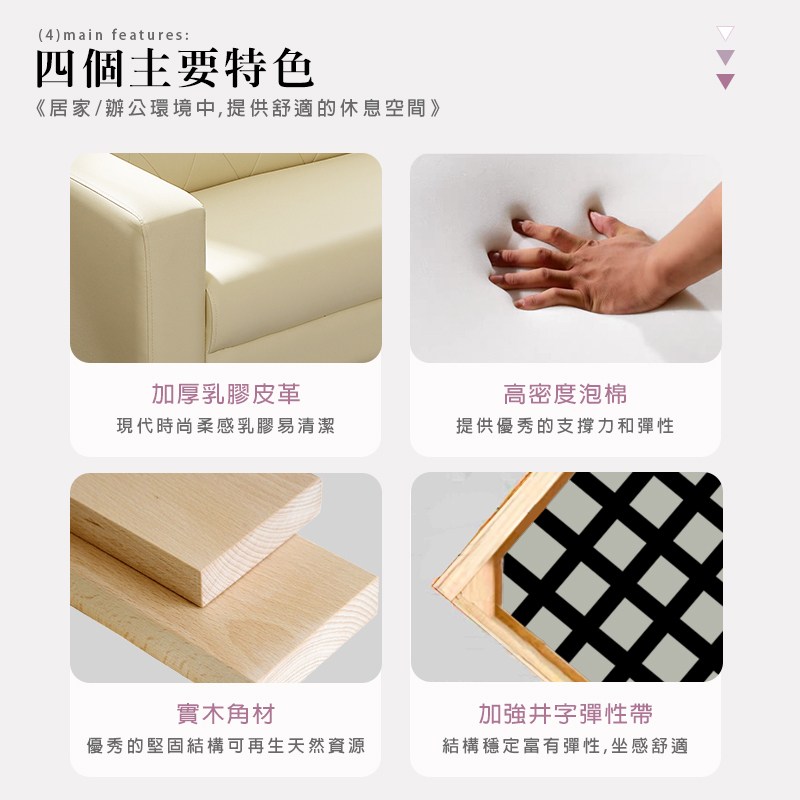 (4)main features:
四個主要特色
《居家/辦公環境中,提供舒適的休息空間》

加厚乳膠皮革
現代時尚柔感乳膠易清潔

高密度泡棉
提供優秀的支撐力和彈性

實木角材
優秀的堅固結構可再生天然資源

加強井字彈性帶
結構穩定富有彈性,坐感舒適