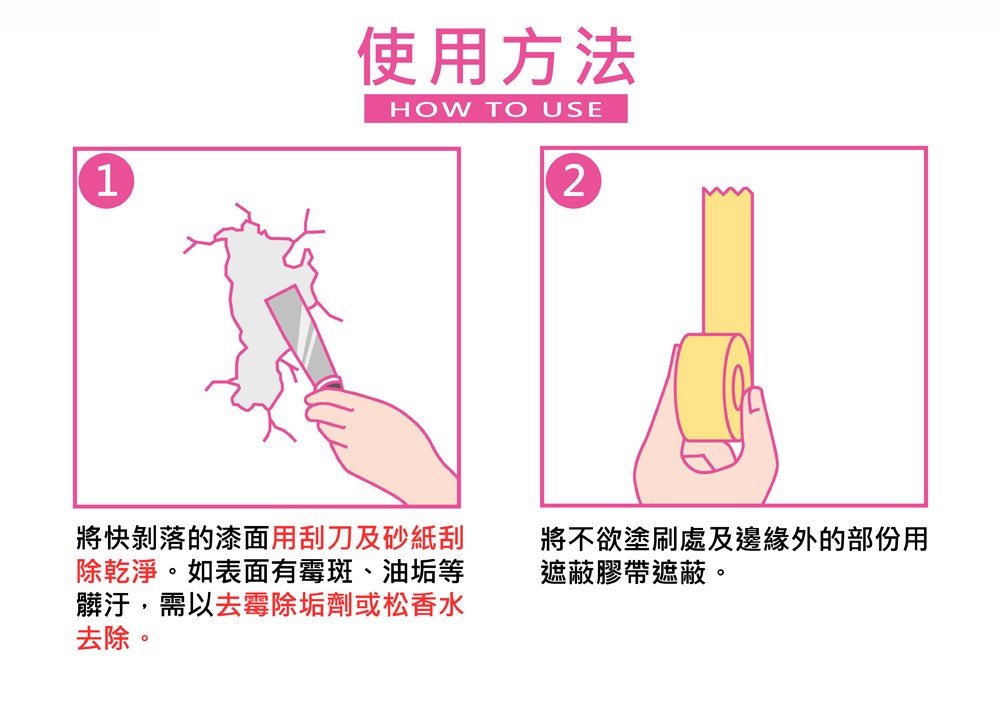 使用方法
HOW TO USE

1

將快剝落的漆面用刮刀及砂紙刮除乾淨。如表面有霉斑、油垢等髒汙，需以去霉除垢劑或松香水去除。

2

將不欲塗刷處及邊緣外的部份用遮蔽膠帶遮蔽。