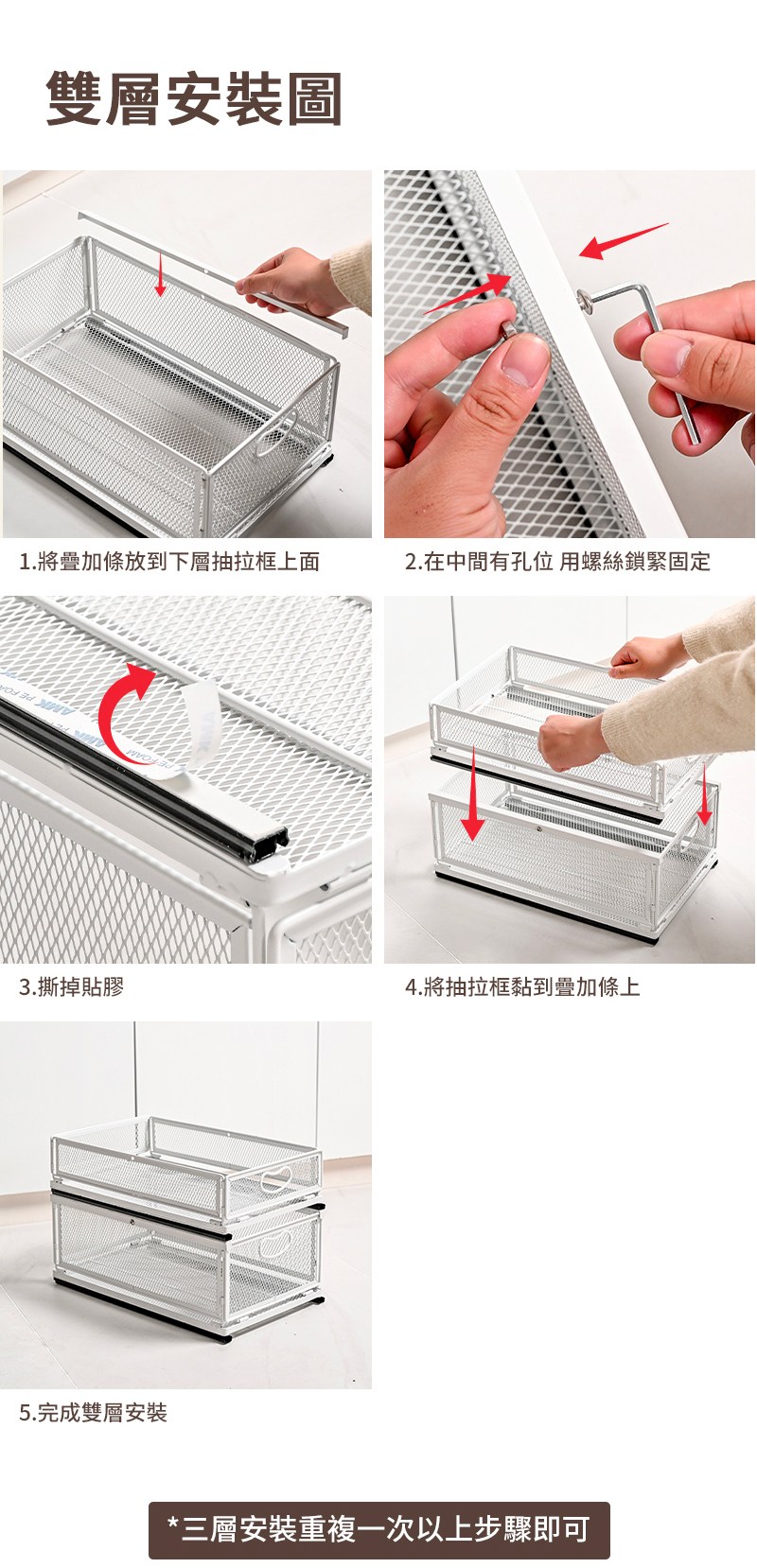 雙層安裝圖

1.將疊加條放到下層抽拉框上面

2.在中間有孔位 用螺絲鎖緊固定

3.撕掉貼膠

4.將抽拉框黏到疊加條上

5.完成雙層安裝

*三層安裝重複一次以上步驟即可