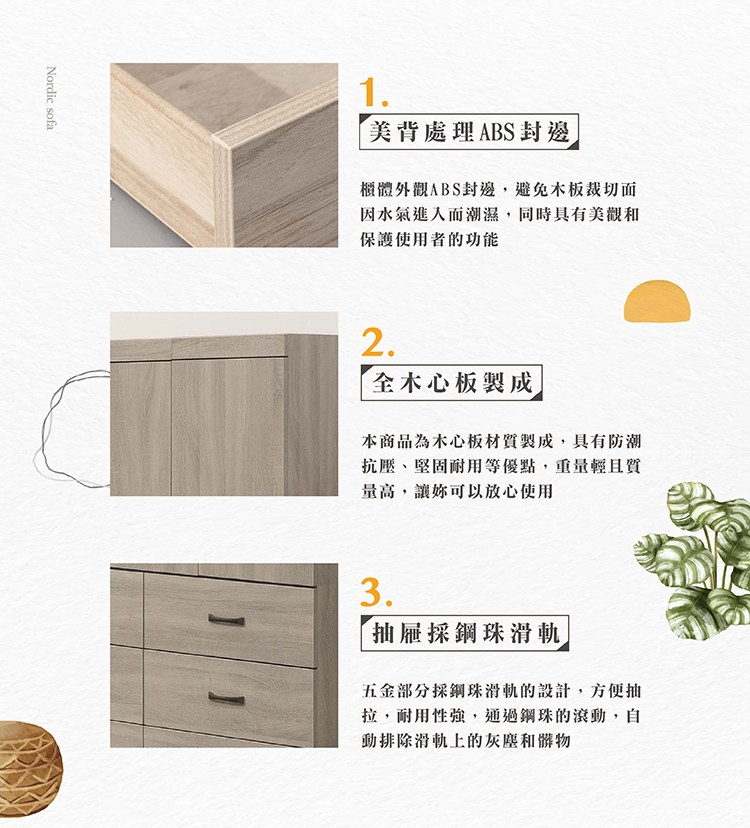 Nordic sofa

1.

美背處理ABS封邊

櫃體外觀ABS封邊，避免木板裁切面因水氣進入而潮濕，同時具有美觀和保護使用者的功能

2.

全木心板製成

本商品為木心板材質製成，具有防潮抗壓、堅固耐用等優點，重量輕且質量高，讓妳可以放心使用

3.

抽屜採鋼珠滑軌

五金部分採鋼珠滑軌的設計，方便抽拉，耐用性強，通過鋼珠的滾動，自動排除滑軌上的灰塵和髒物