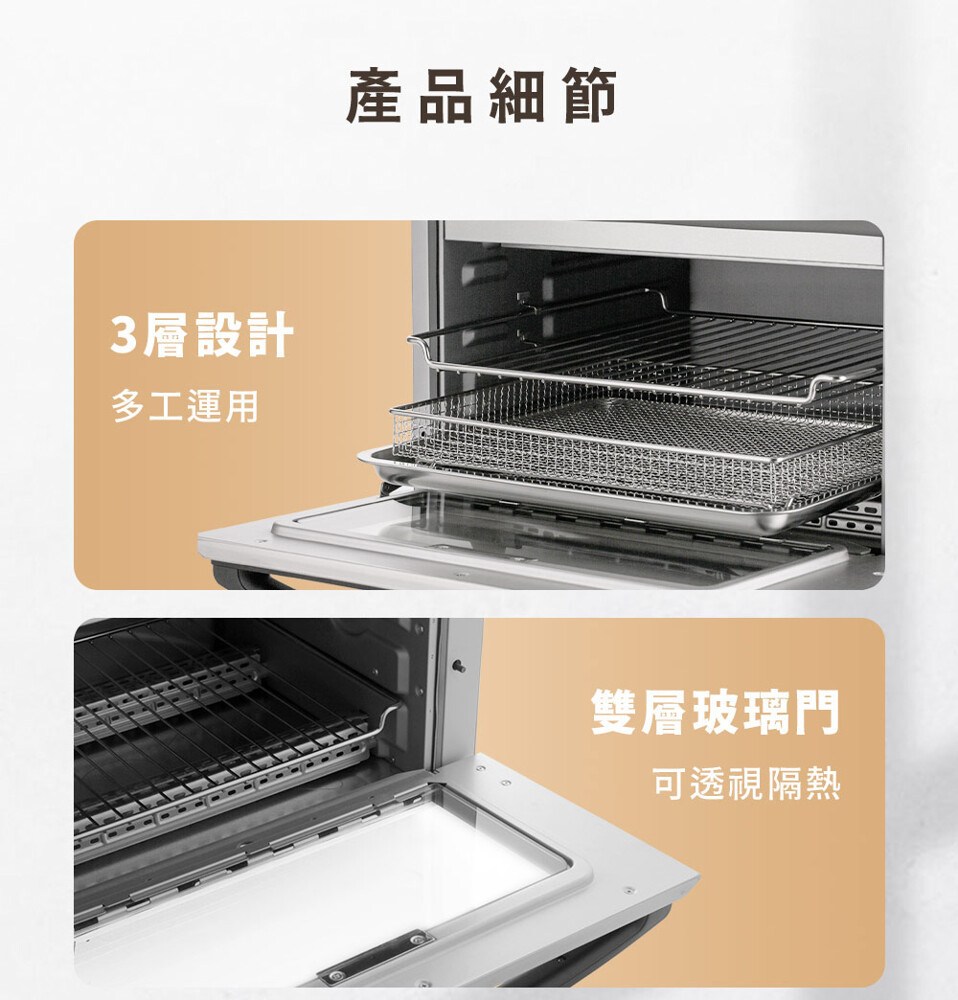 產品細節

3層設計

多工運用

雙層玻璃門

可透視隔熱