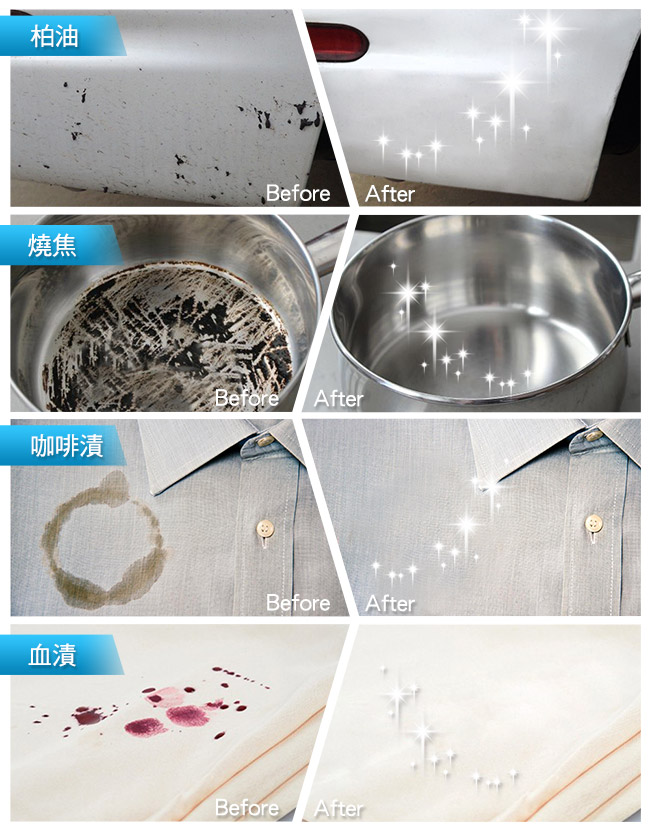 柏油

Before After

燒焦

Before After

咖啡漬

Before After

血漬

Before After