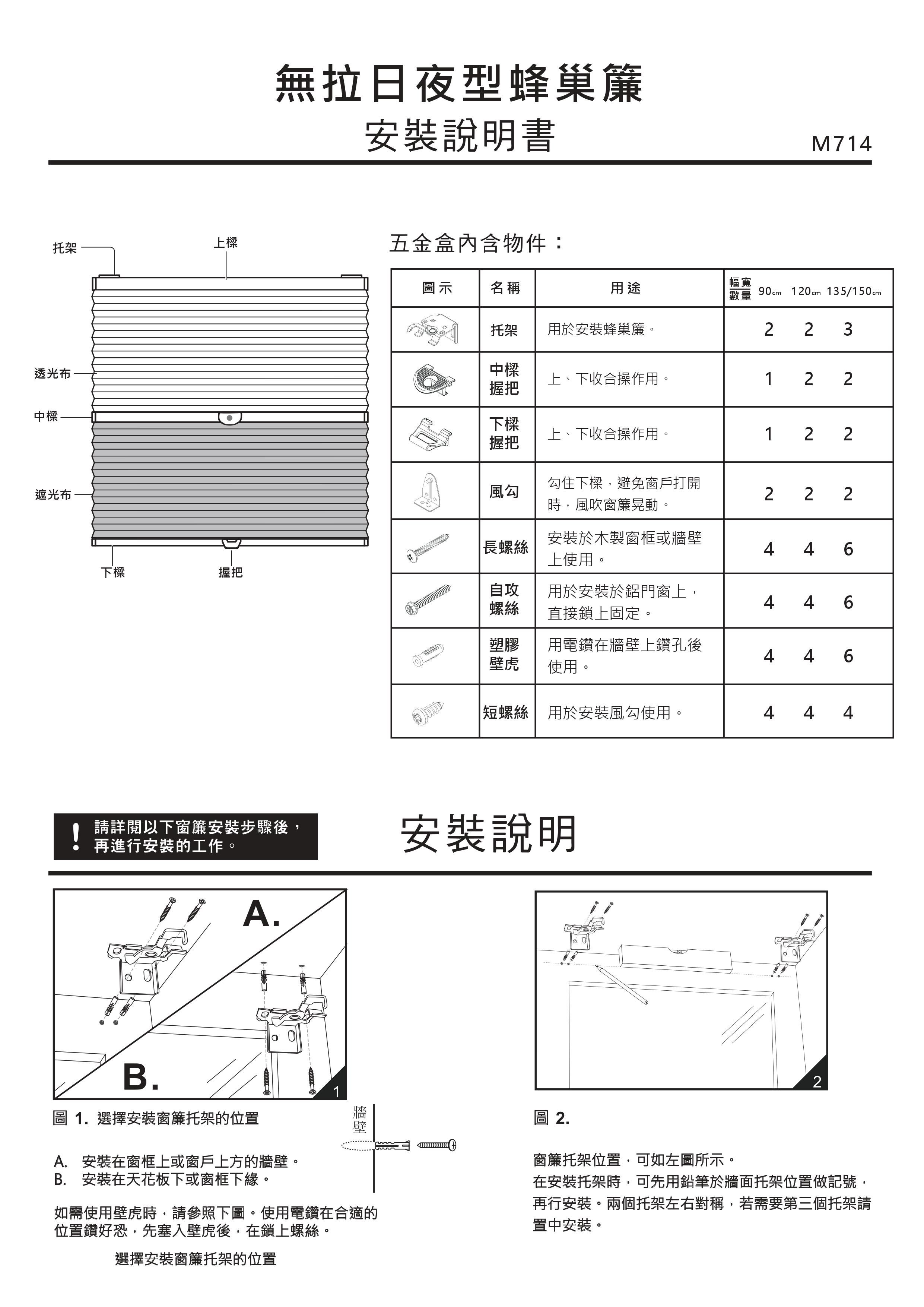 無拉日夜型蜂巢簾
安裝說明書

M714

托架
上樑
透光布
中樑
遮光布
下樑
握把

五金盒內含物件：

| 圖示 | 名稱 | 用途 | 幅寬 數量 90cm | 120cm | 135/150cm |
|---|---|---|---|---|---|
| | 托架 | 用於安裝蜂巢簾。 | 2 | 2 | 3 |
| | 中樑握把 | 上、下收合操作用。 | 1 | 2 | 2 |
| | 下樑握把 | 上、下收合操作用。 | 1 | 2 | 2 |
| | 風勾 | 勾住下樑，避免窗戶打開時，風吹窗簾晃動。 | 2 | 2 | 2 |
| | 長螺絲 | 安裝於木製窗框或牆壁上使用。 | 4 | 4 | 6 |
| | 自攻螺絲 | 用於安裝於鋁門窗上，直接鎖上固定。 | 4 | 4 | 6 |
| | 塑膠壁虎 | 用電鑽在牆壁上鑽孔後使用。 | 4 | 4 | 6 |
| | 短螺絲 | 用於安裝風勾使用。 | 4 | 4 | 4 |

! 請詳閱以下窗簾安裝步驟後，再進行安裝的工作。

安裝說明

A.
B.
1

2

圖 1. 選擇安裝窗簾托架的位置

牆壁

A. 安裝在窗框上或窗戶上方的牆壁。
B. 安裝在天花板下或窗框下緣。

如需使用壁虎時，請參照下圖。使用電鑽在合適的位置鑽好恐，先塞入壁虎後，在鎖上螺絲。

選擇安裝窗簾托架的位置

圖 2.

窗簾托架位置，可如左圖所示。
在安裝托架時，可先用鉛筆於牆面托架位置做記號，再行安裝。兩個托架左右對稱，若需要第三個托架請置中安裝。