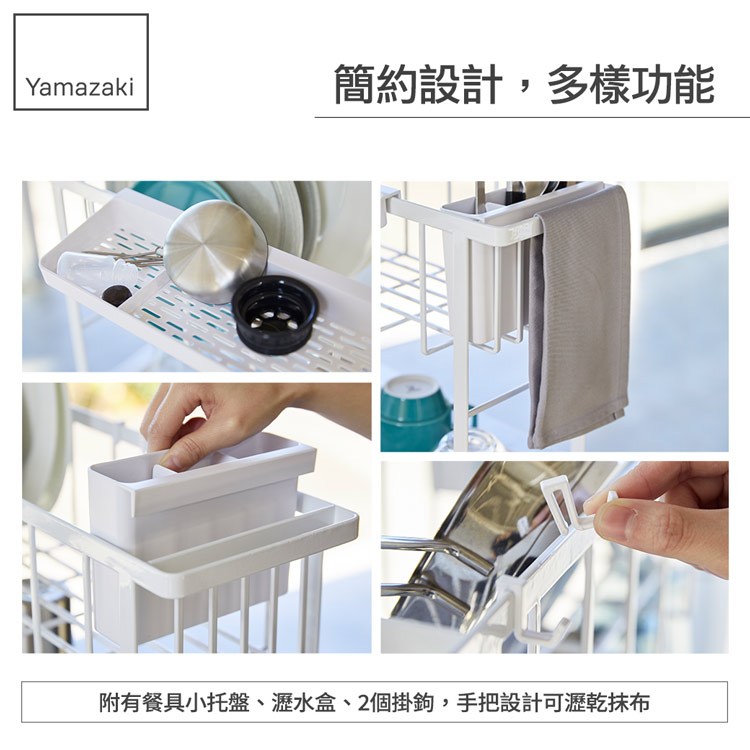 Yamazaki

簡約設計，多樣功能

附有餐具小托盤、瀝水盒、2個掛鉤，手把設計可瀝乾抹布