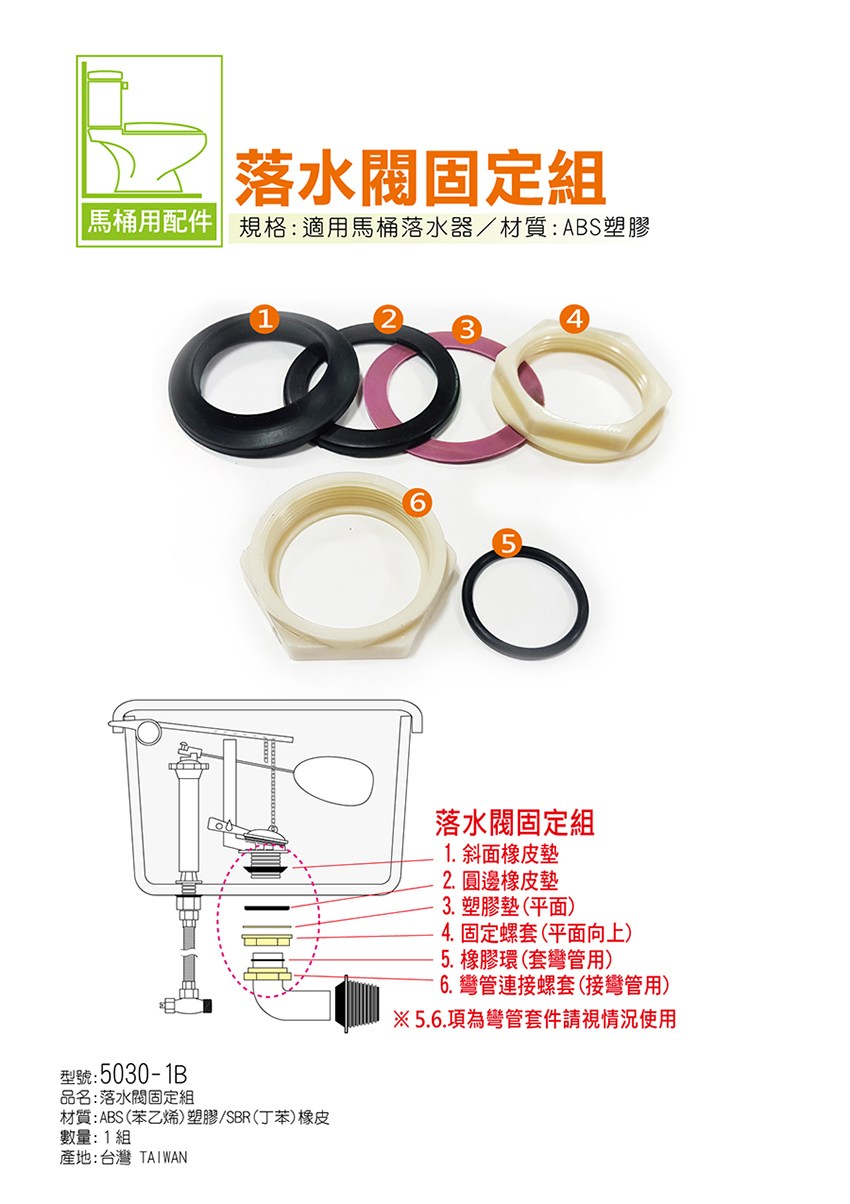 馬桶用配件

落水閥固定組

規格：適用馬桶落水器／材質：ABS塑膠

1 2 3 4

6 5

落水閥固定組
1. 斜面橡皮墊
2. 圓邊橡皮墊
3. 塑膠墊(平面)
4. 固定螺套(平面向上)
5. 橡膠環(套彎管用)
6. 彎管連接螺套(接彎管用)
※ 5.6.項為彎管套件請視情況使用

型號：5030-1B
品名：落水閥固定組
材質：ABS(苯乙烯)塑膠/SBR(丁苯)橡皮
數量：1組
產地：台灣 TAIWAN