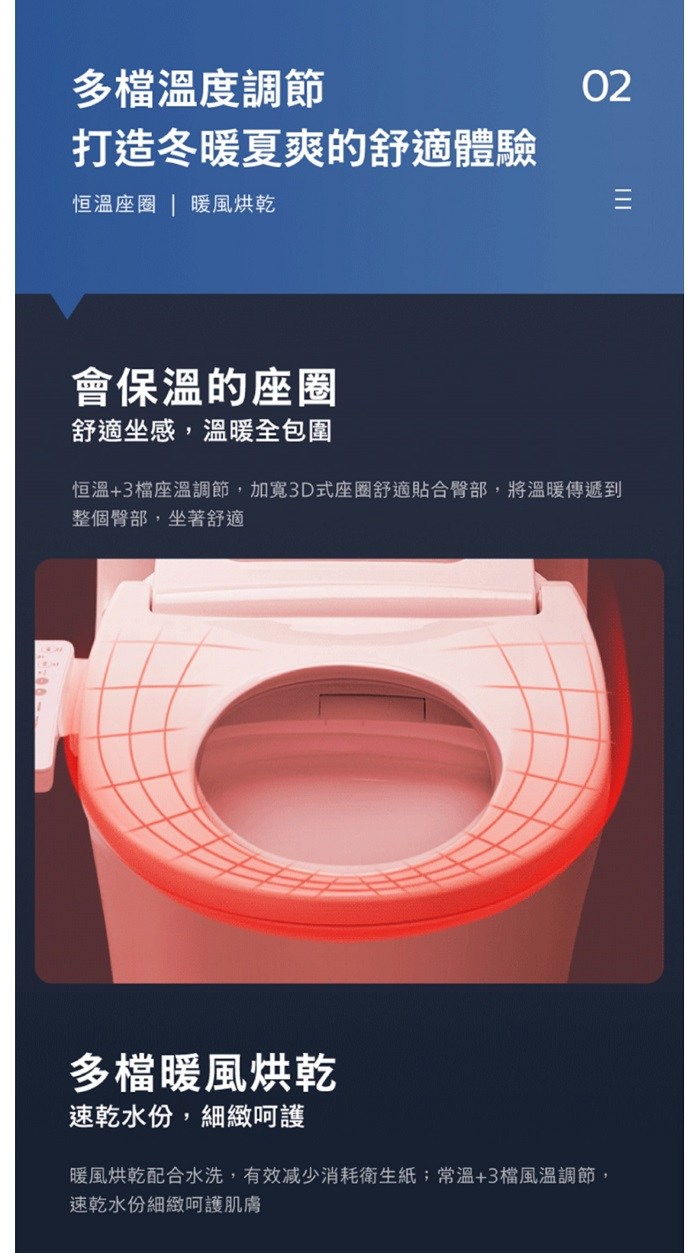 多檔溫度調節
打造冬暖夏爽的舒適體驗

02

恒溫座圈 ｜ 暖風烘乾

三

會保溫的座圈
舒適坐感，溫暖全包圍

恒溫+3檔座溫調節，加寬3D式座圈舒適貼合臀部，將溫暖傳遞到整個臀部，坐著舒適

多檔暖風烘乾
速乾水份，細緻呵護

暖風烘乾配合水洗，有效減少消耗衛生紙；常溫+3檔風溫調節，速乾水份細緻呵護肌膚