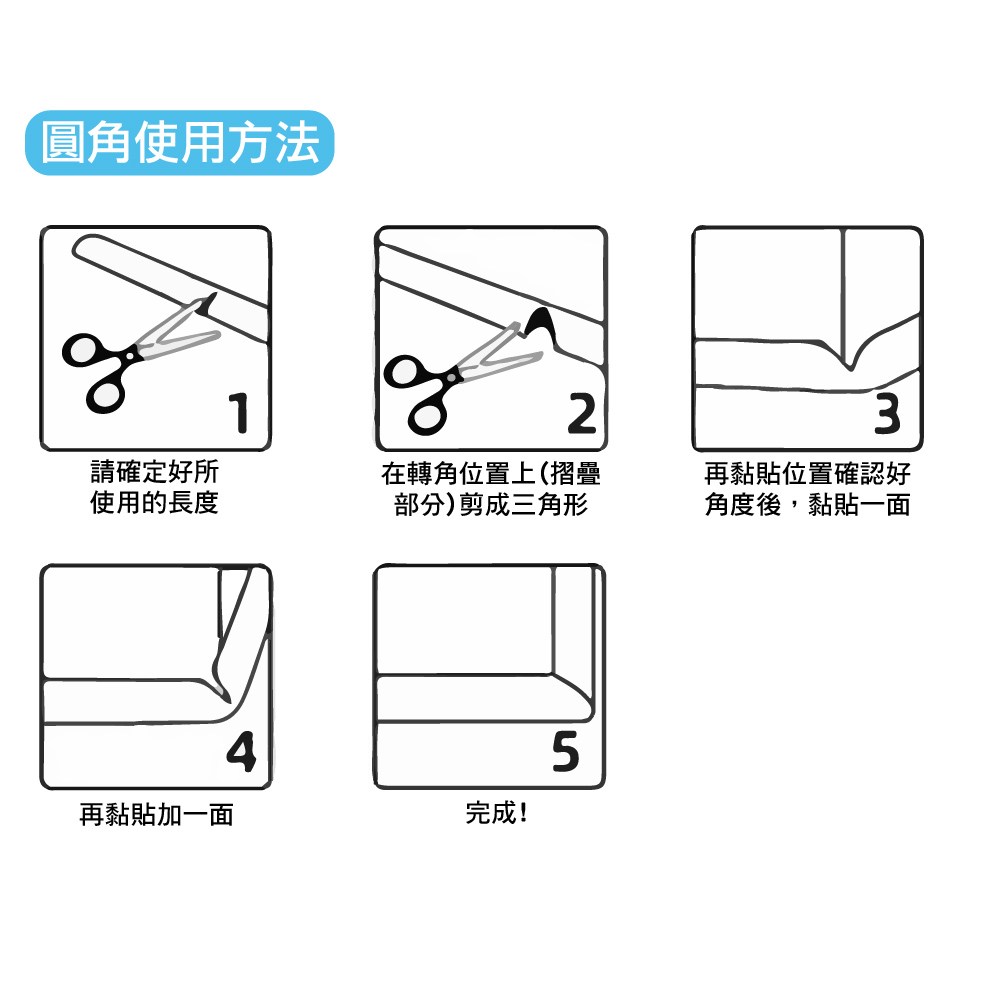 圓角使用方法

1
請確定好所使用的長度

2
在轉角位置上(摺疊部分)剪成三角形

3
再黏貼位置確認好角度後，黏貼一面

4
再黏貼加一面

5
完成!