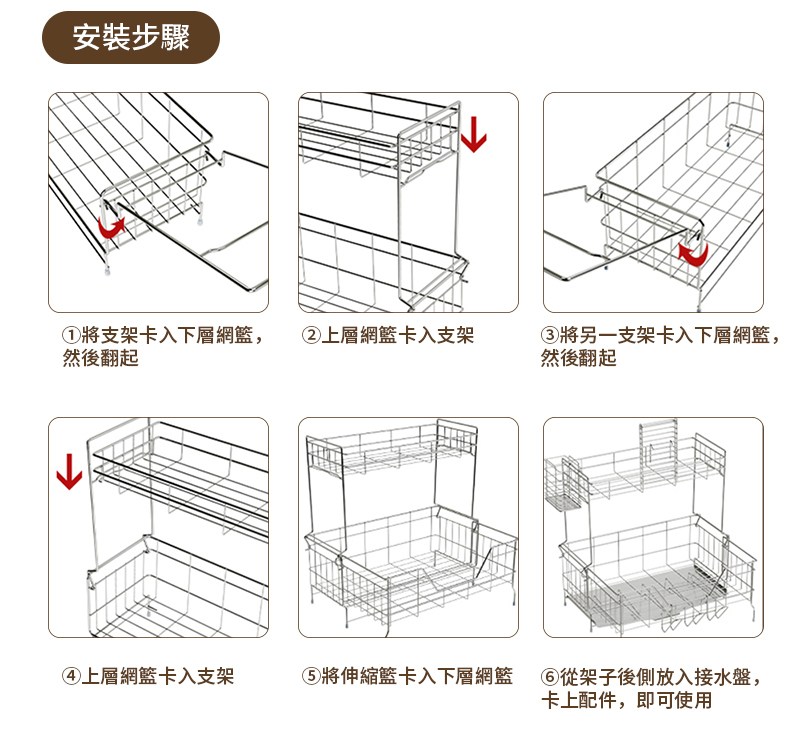 安裝步驟

①將支架卡入下層網籃，然後翻起

②上層網籃卡入支架

③將另一支架卡入下層網籃，然後翻起

④上層網籃卡入支架

⑤將伸縮籃卡入下層網籃

⑥從架子後側放入接水盤，卡上配件，即可使用