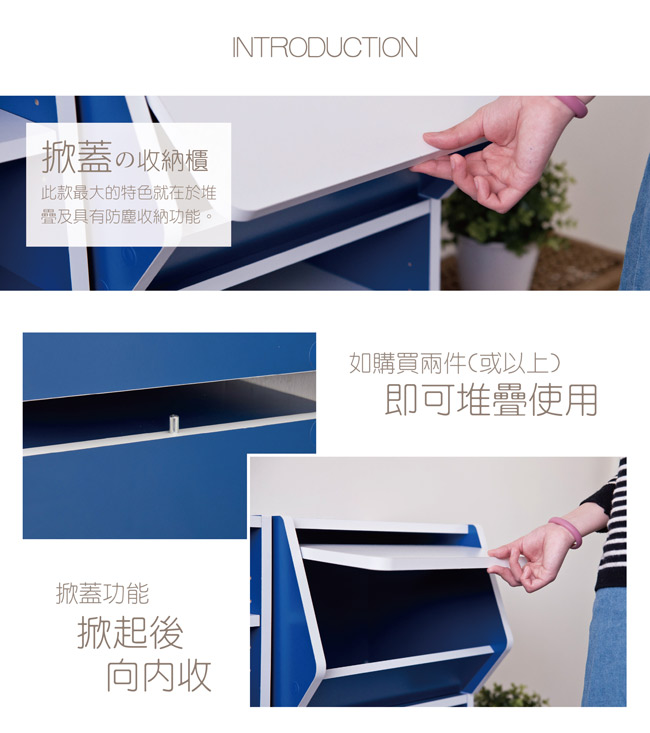 INTRODUCTION

掀蓋の收納櫃

此款最大的特色就在於堆疊及具有防塵收納功能。

如購買兩件(或以上)

即可堆疊使用

掀蓋功能

掀起後

向內收