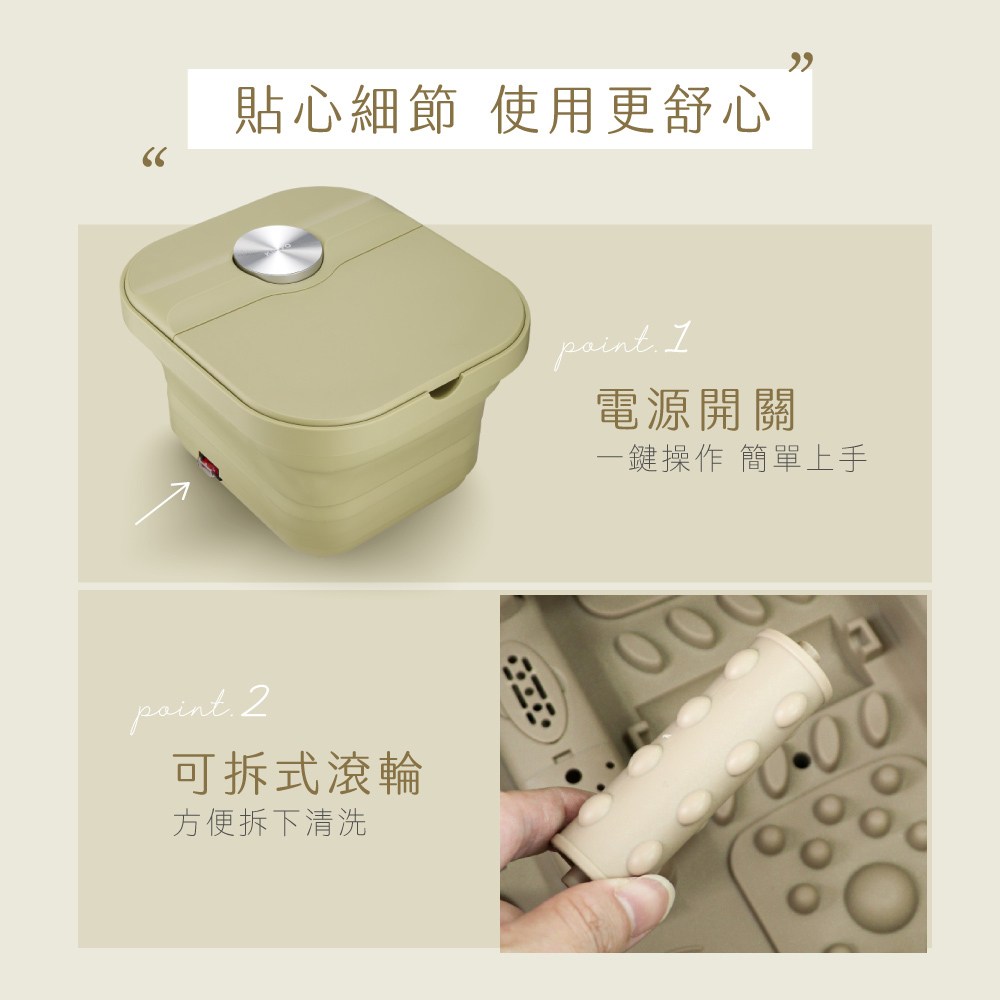 “ 貼心細節 使用更舒心 ”

point.1
電源開關
一鍵操作 簡單上手

point.2
可拆式滾輪
方便拆下清洗