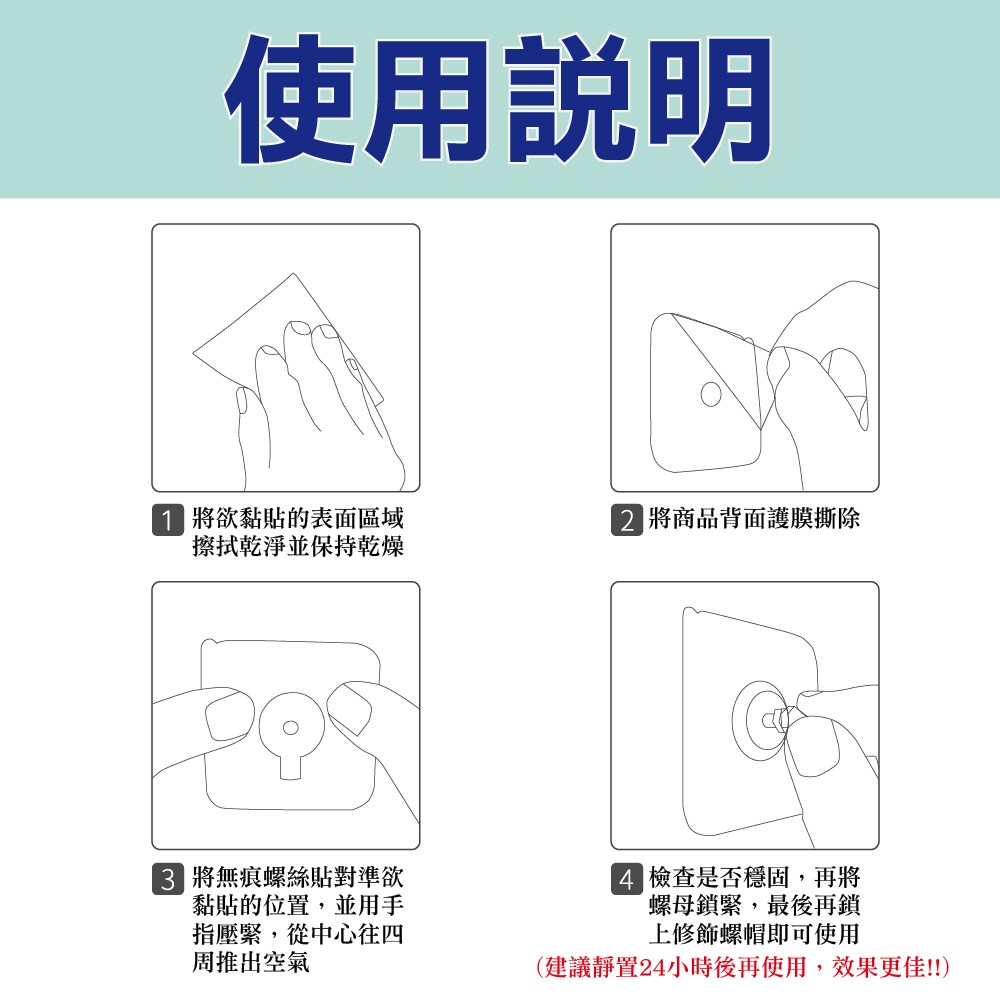 使用說明

1 將欲黏貼的表面區域擦拭乾淨並保持乾燥

2 將商品背面護膜撕除

3 將無痕螺絲貼對準欲黏貼的位置，並用手指壓緊，從中心往四周推出空氣

4 檢查是否穩固，再將螺母鎖緊，最後再鎖上修飾螺帽即可使用
(建議靜置24小時後再使用，效果更佳!!)