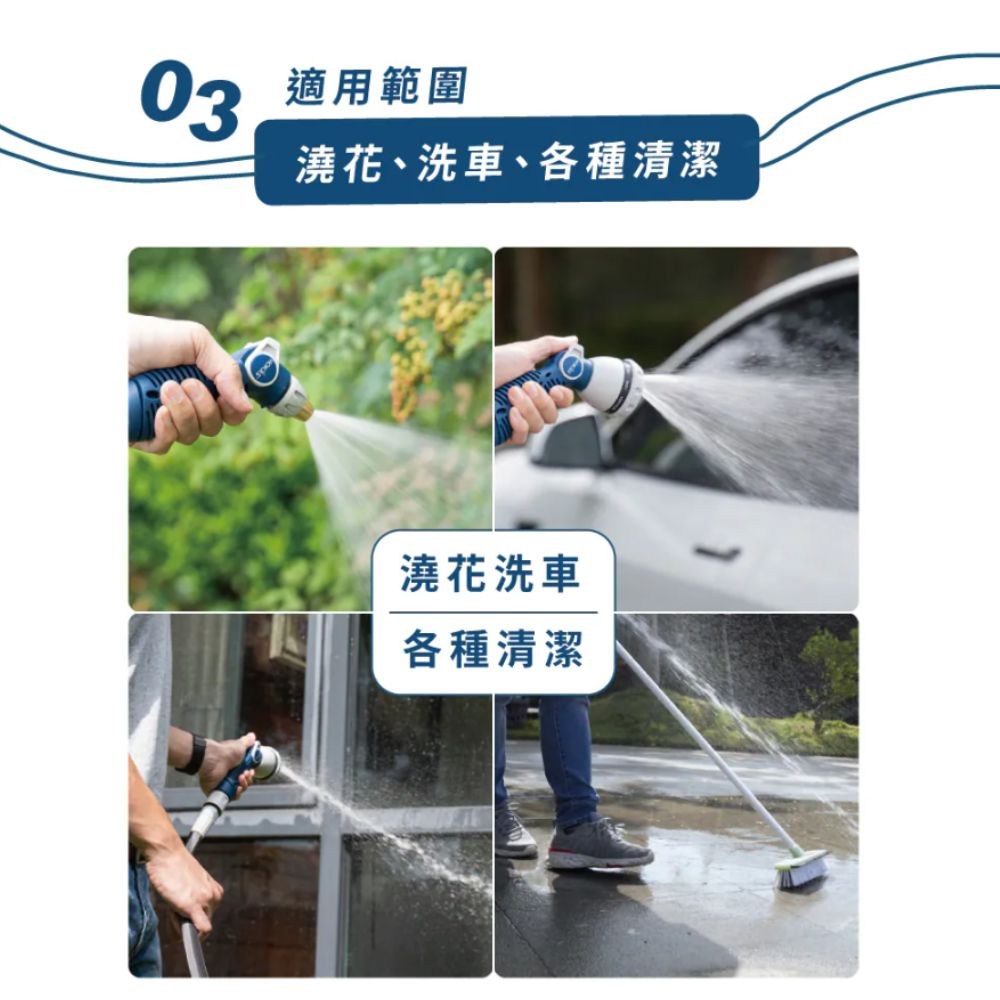 03 適用範圍

澆花、洗車、各種清潔

澆花洗車

各種清潔