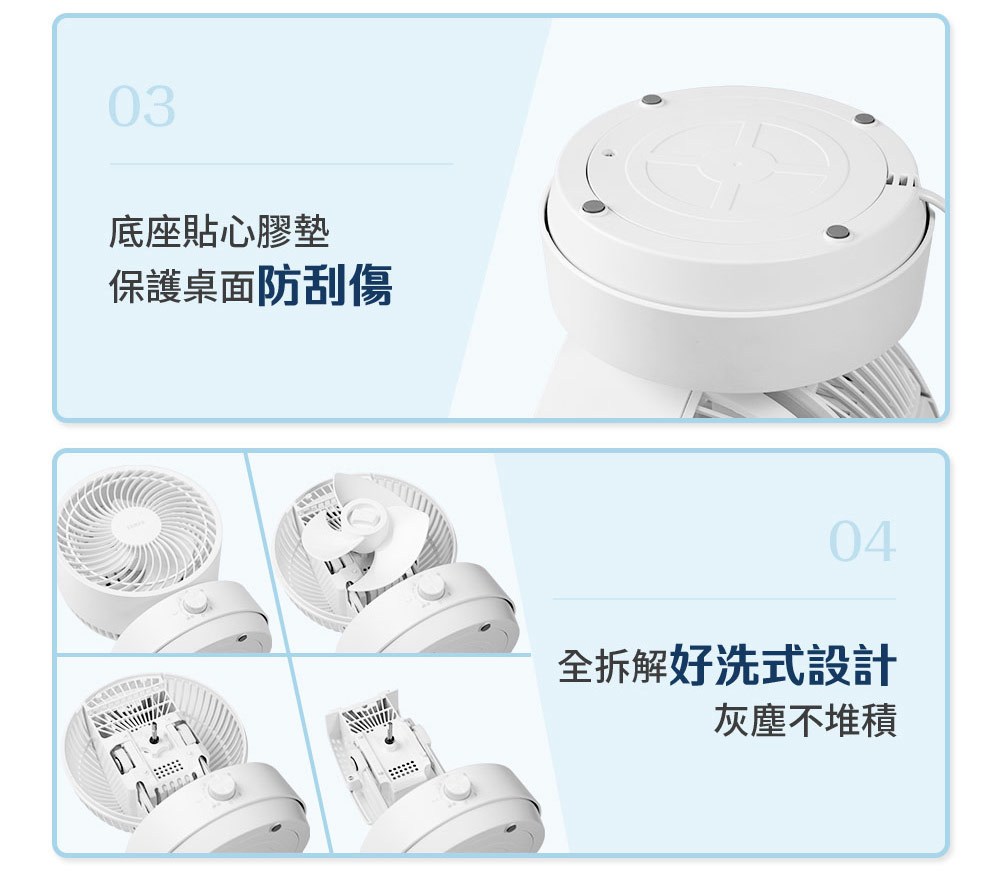 03

底座貼心膠墊
保護桌面防刮傷

04

全拆解好洗式設計
灰塵不堆積