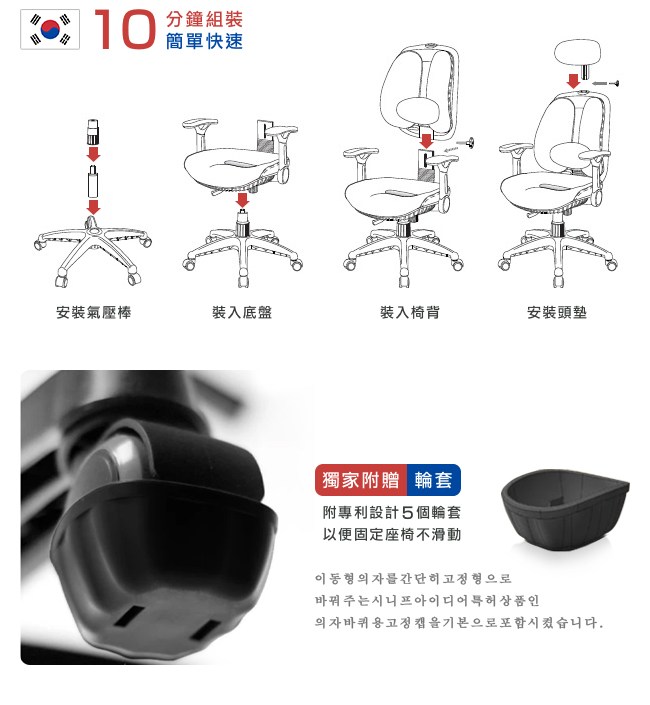 10 分鐘組裝 簡單快速

安裝氣壓棒

裝入底盤

裝入椅背

安裝頭墊

獨家附贈 輪套

附專利設計5個輪套
以便固定座椅不滑動

이동형의자를간단히고정형으로
바꿔주는시니프아이디어특허상품인
의자바퀴용고정캡을기본으로포함시켰습니다.