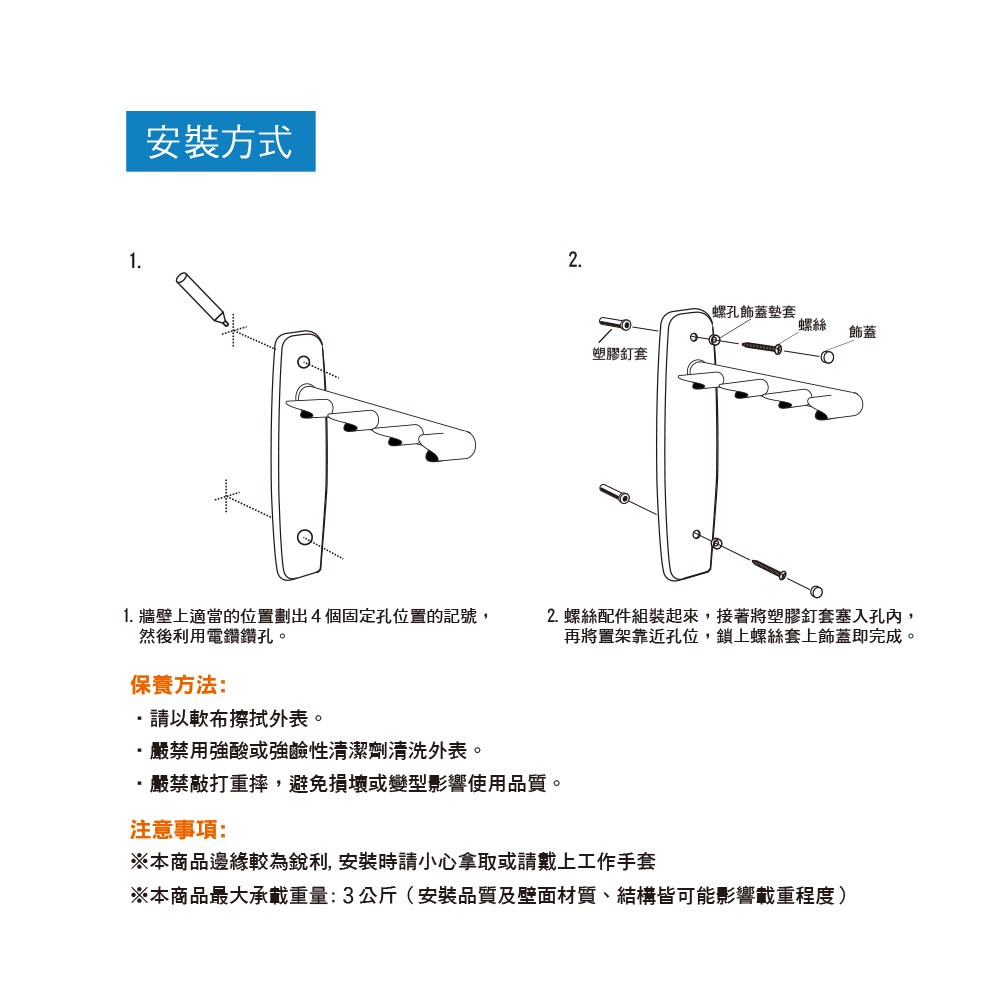 安裝方式

1.

2.

螺孔飾蓋墊套
螺絲
飾蓋
塑膠釘套

1. 牆壁上適當的位置劃出 4 個固定孔位置的記號，然後利用電鑽鑽孔。

2. 螺絲配件組裝起來，接著將塑膠釘套塞入孔內，再將置架靠近孔位，鎖上螺絲套上飾蓋即完成。

保養方法:

・請以軟布擦拭外表。

・嚴禁用強酸或強鹼性清潔劑清洗外表。

・嚴禁敲打重摔，避免損壞或變型影響使用品質。

注意事項:

※本商品邊緣較為銳利, 安裝時請小心拿取或請戴上工作手套

※本商品最大承載重量: 3 公斤（安裝品質及壁面材質、結構皆可能影響載重程度）