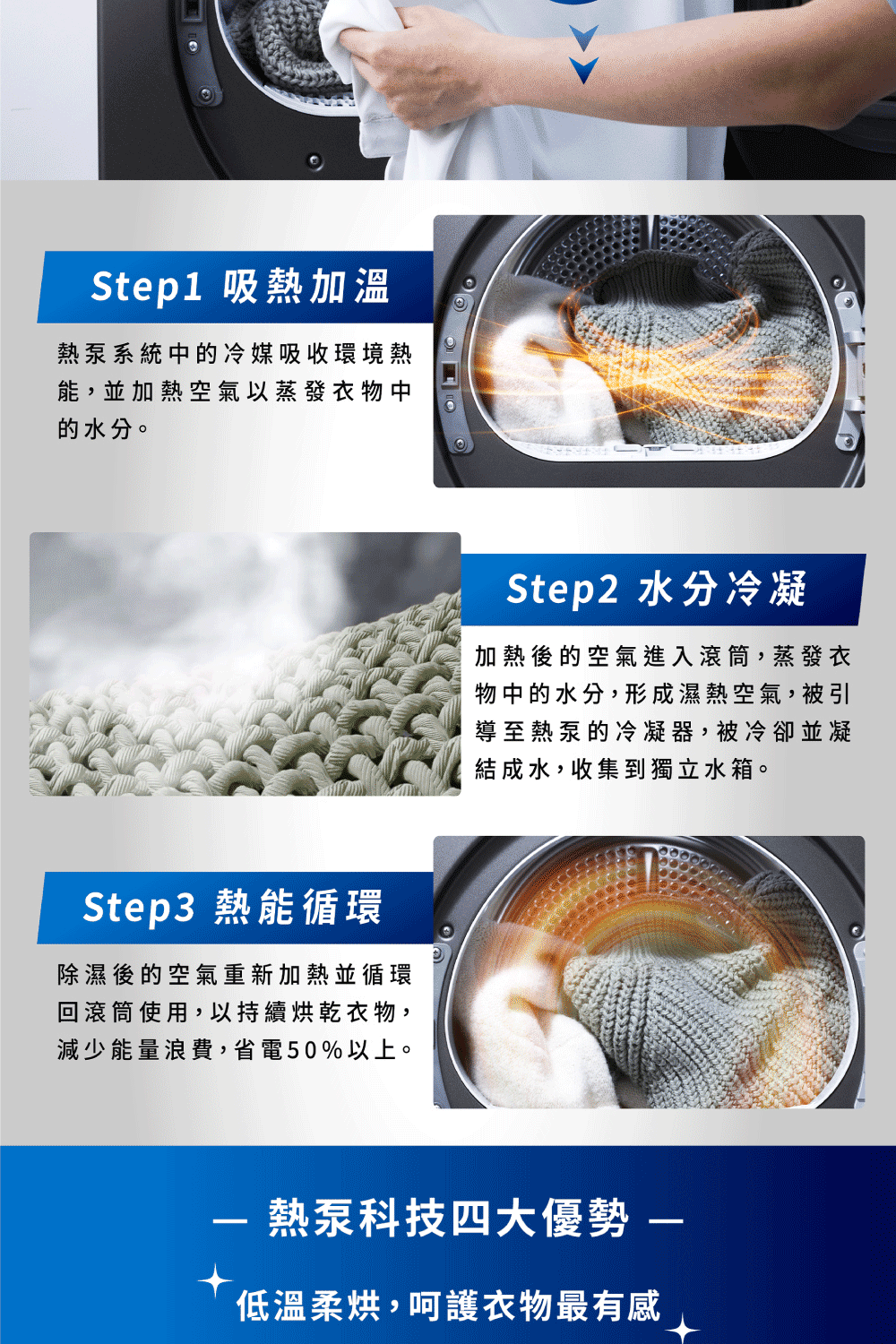 Step1 吸熱加溫

熱泵系統中的冷媒吸收環境熱能，並加熱空氣以蒸發衣物中的水分。

Step2 水分冷凝

加熱後的空氣進入滾筒，蒸發衣物中的水分，形成濕熱空氣，被引導至熱泵的冷凝器，被冷卻並凝結成水，收集到獨立水箱。

Step3 熱能循環

除濕後的空氣重新加熱並循環回滾筒使用，以持續烘乾衣物，減少能量浪費，省電50%以上。

— 熱泵科技四大優勢 —

低溫柔烘，呵護衣物最有感