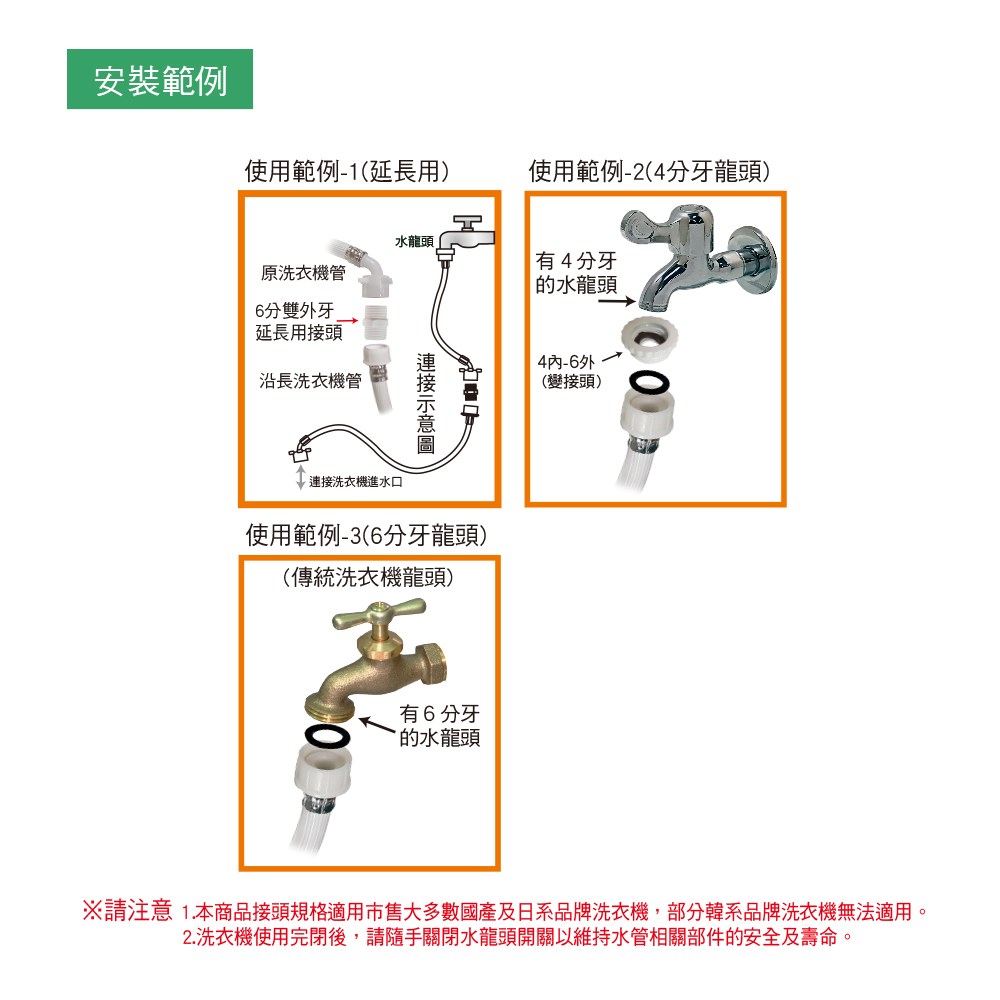 安裝範例

使用範例-1(延長用)

水龍頭

原洗衣機管

6分雙外牙
延長用接頭

沿長洗衣機管

連接示意圖

連接洗衣機進水口

使用範例-2(4分牙龍頭)

有 4 分牙
的水龍頭

4內-6外
(變接頭)

使用範例-3(6分牙龍頭)

(傳統洗衣機龍頭)

有 6 分牙
的水龍頭

※請注意 1.本商品接頭規格適用市售大多數國產及日系品牌洗衣機，部分韓系品牌洗衣機無法適用。
2.洗衣機使用完閉後，請隨手關閉水龍頭開關以維持水管相關部件的安全及壽命。