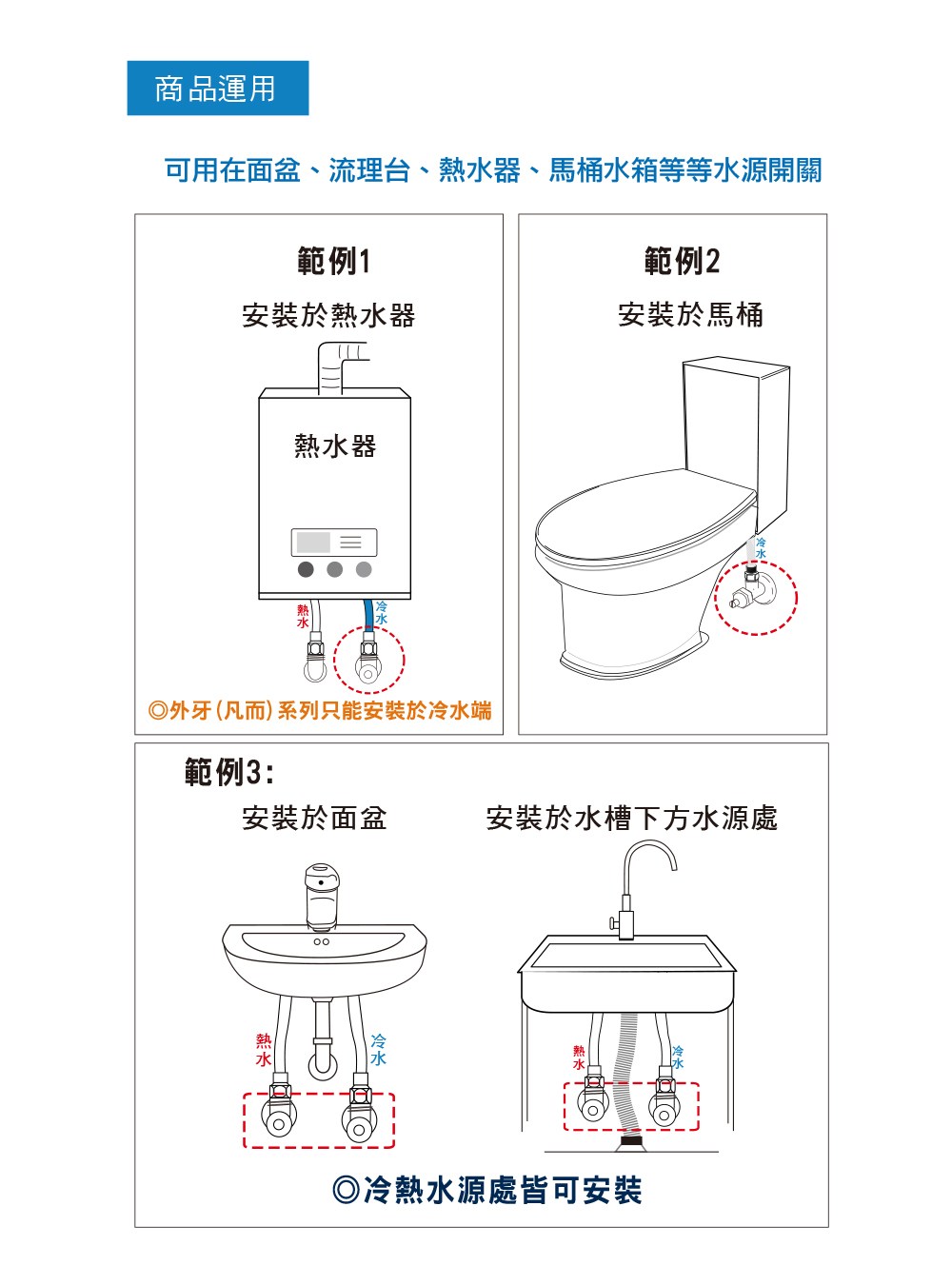 商品運用

可用在面盆、流理台、熱水器、馬桶水箱等等水源開關

範例1

安裝於熱水器

熱水器

熱水

冷水

◎外牙(凡而)系列只能安裝於冷水端

範例2

安裝於馬桶

冷水

範例3:

安裝於面盆

熱水

冷水

安裝於水槽下方水源處

熱水

冷水

◎冷熱水源處皆可安裝