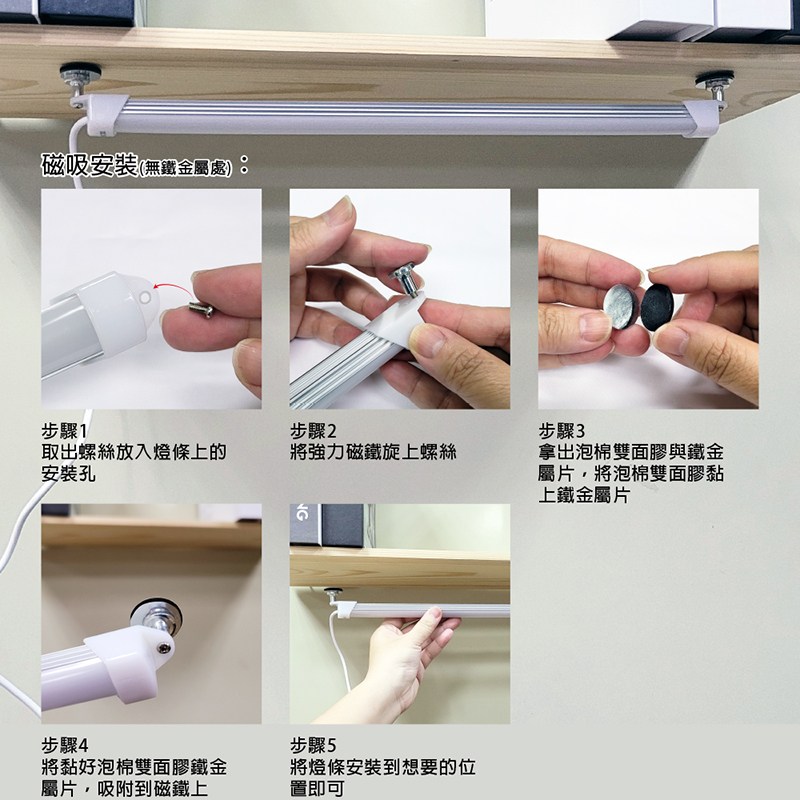 磁吸安裝(無鐵金屬處)：

步驟1
取出螺絲放入燈條上的安裝孔

步驟2
將強力磁鐵旋上螺絲

步驟3
拿出泡棉雙面膠與鐵金屬片，將泡棉雙面膠黏上鐵金屬片

步驟4
將黏好泡棉雙面膠鐵金屬片，吸附到磁鐵上

步驟5
將燈條安裝到想要的位置即可