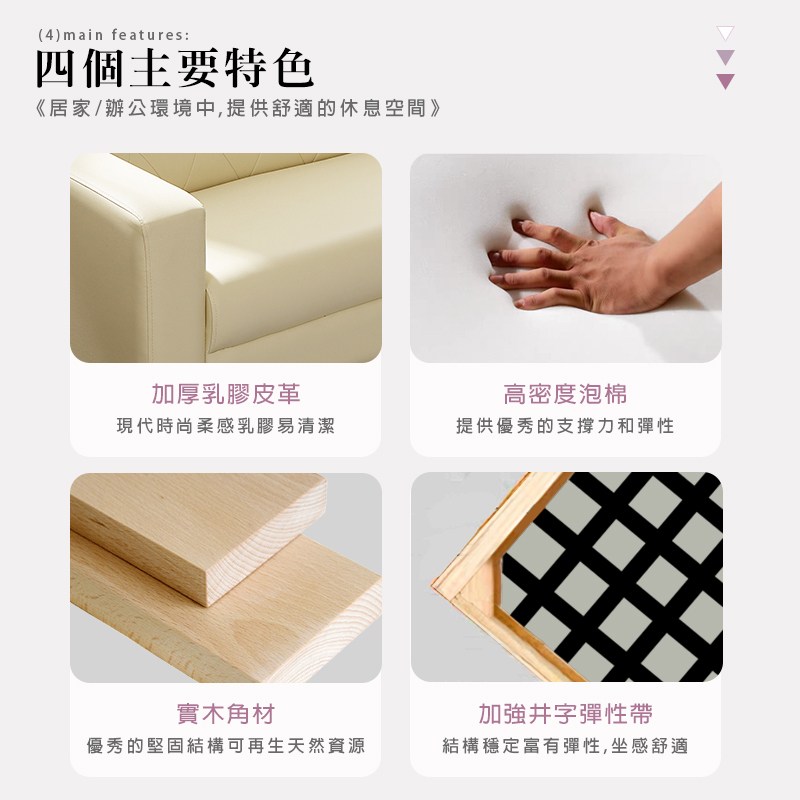 (4)main features:

四個主要特色

《居家/辦公環境中,提供舒適的休息空間》

加厚乳膠皮革

現代時尚柔感乳膠易清潔

高密度泡棉

提供優秀的支撐力和彈性

實木角材

優秀的堅固結構可再生天然資源

加強井字彈性帶

結構穩定富有彈性,坐感舒適