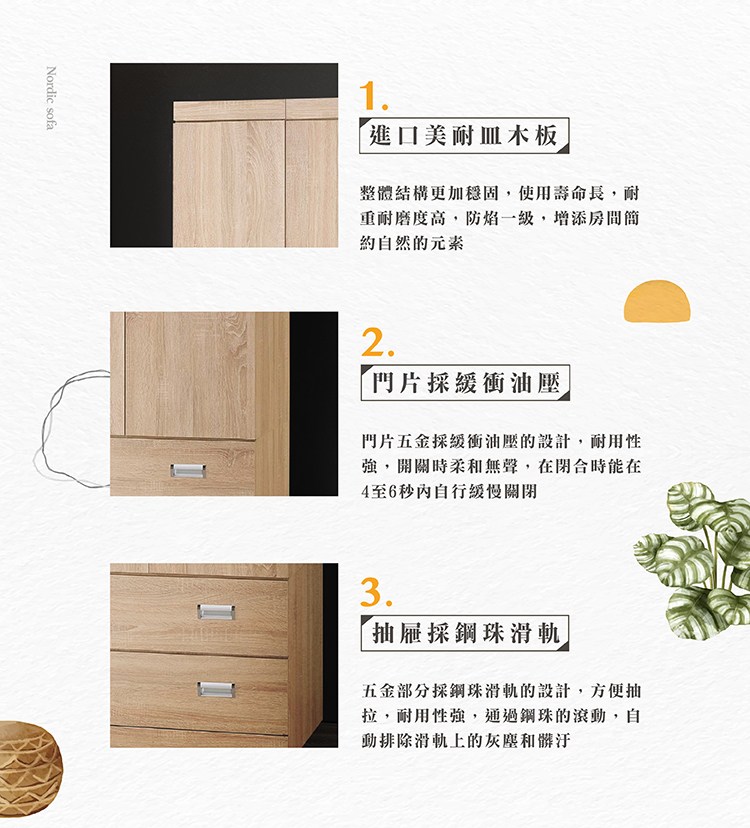 Nordic sofa

1.

進口美耐皿木板

整體結構更加穩固，使用壽命長，耐重耐磨度高，防焰一級，增添房間簡約自然的元素

2.

門片採緩衝油壓

門片五金採緩衝油壓的設計，耐用性強，開關時柔和無聲，在閉合時能在4至6秒內自行緩慢關閉

3.

抽屜採鋼珠滑軌

五金部分採鋼珠滑軌的設計，方便抽拉，耐用性強，通過鋼珠的滾動，自動排除滑軌上的灰塵和髒汙