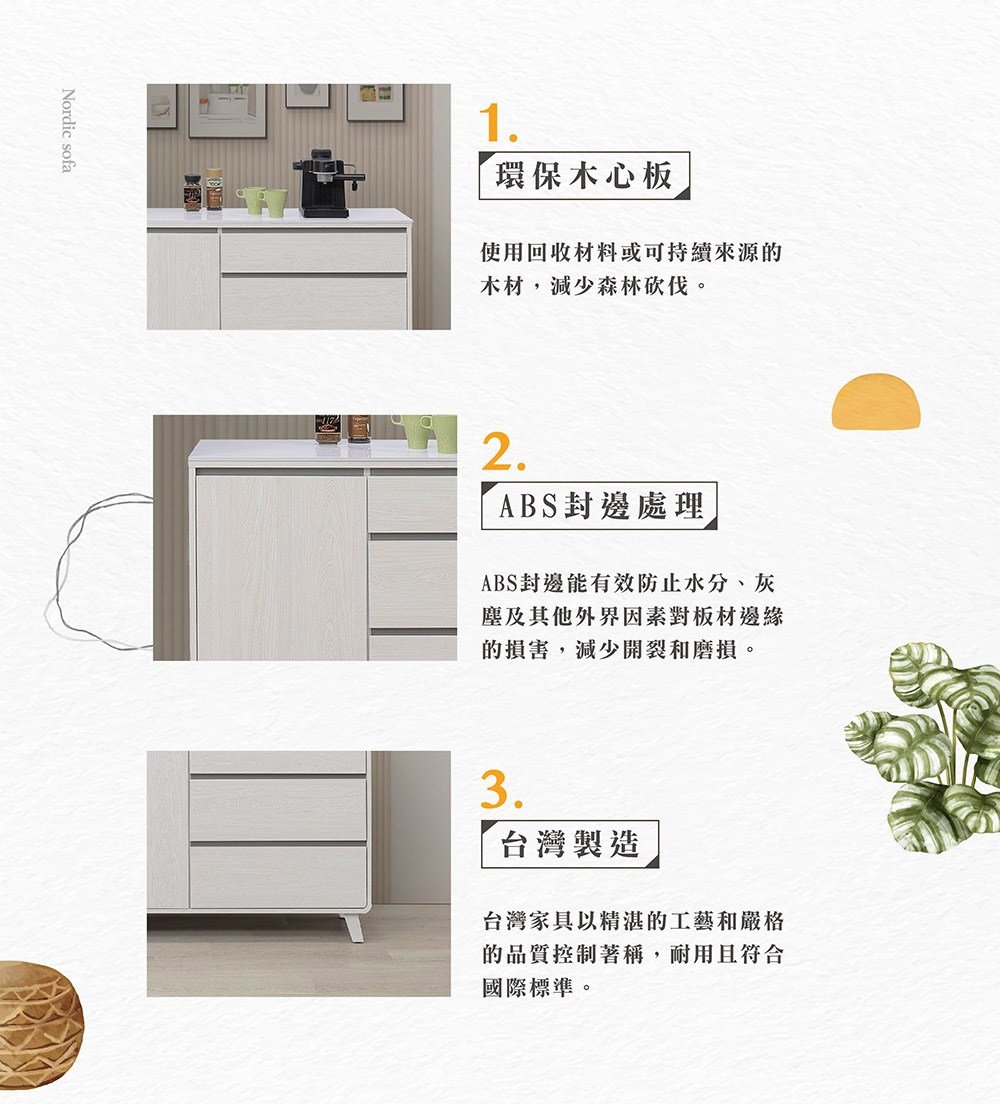 Nordic sofa

1.

環保木心板

使用回收材料或可持續來源的木材，減少森林砍伐。

2.

ABS封邊處理

ABS封邊能有效防止水分、灰塵及其他外界因素對板材邊緣的損害，減少開裂和磨損。

3.

台灣製造

台灣家具以精湛的工藝和嚴格的品質控制著稱，耐用且符合國際標準。