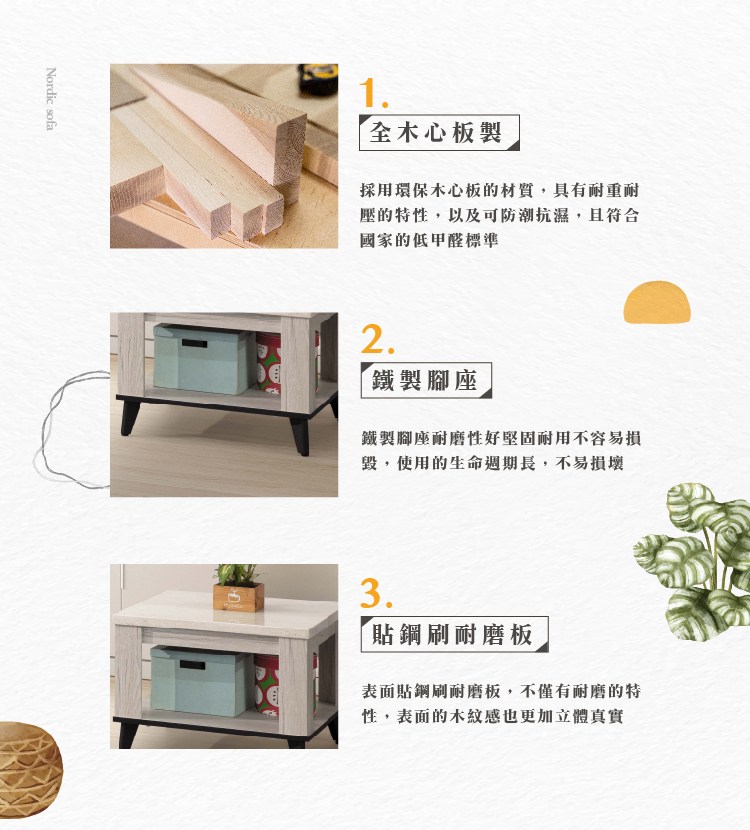 Nordic sofa

1.
全木心板製

採用環保木心板的材質，具有耐重耐壓的特性，以及可防潮抗濕，且符合國家的低甲醛標準

2.
鐵製腳座

鐵製腳座耐磨性好堅固耐用不容易損毀，使用的生命週期長，不易損壞

3.
貼鋼刷耐磨板

表面貼鋼刷耐磨板，不僅有耐磨的特性，表面的木紋感也更加立體真實