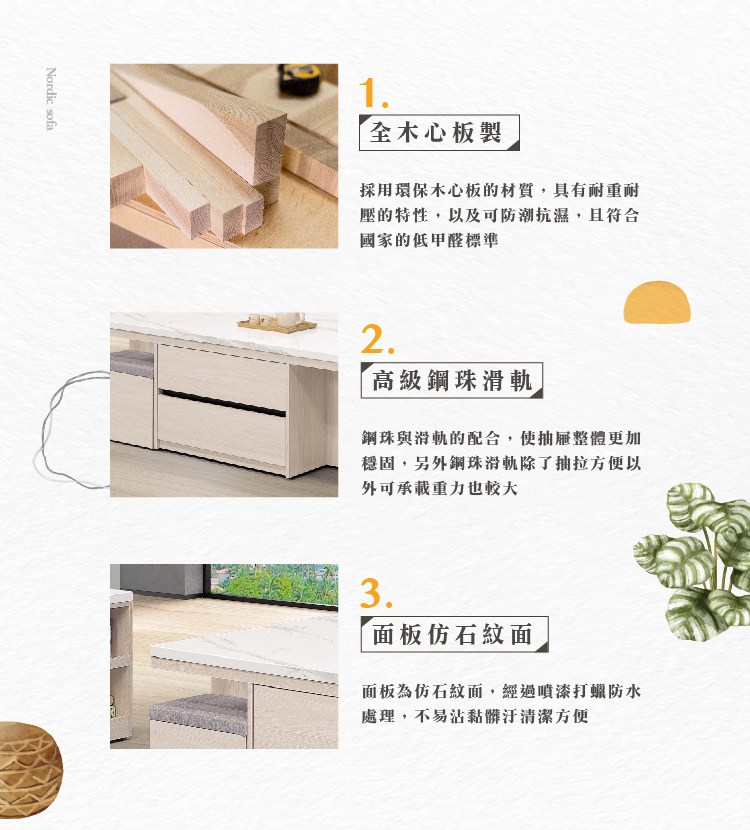 Nordic sofa

1.
全木心板製

採用環保木心板的材質，具有耐重耐壓的特性，以及可防潮抗濕，且符合國家的低甲醛標準

2.
高級鋼珠滑軌

鋼珠與滑軌的配合，使抽屜整體更加穩固，另外鋼珠滑軌除了抽拉方便以外可承載重力也較大

3.
面板仿石紋面

面板為仿石紋面，經過噴漆打蠟防水處理，不易沾黏髒汙清潔方便