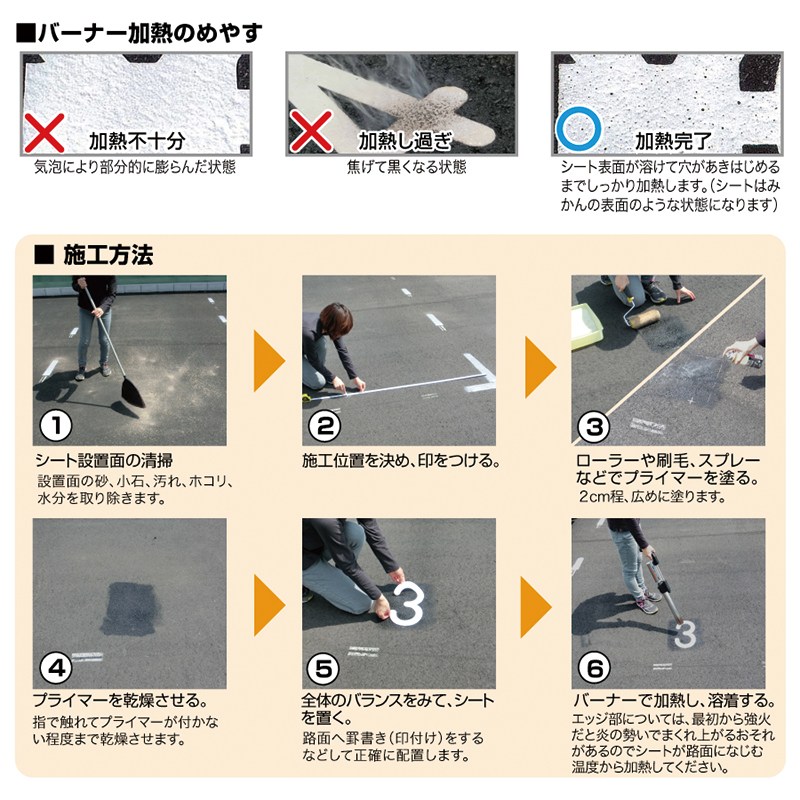 ■バーナー加熱のめやす

加熱不十分
気泡により部分的に膨らんだ状態

加熱し過ぎ
焦げて黒くなる状態

加熱完了
シート表面が溶けて穴があきはじめるまでしっかり加熱します。(シートはみかんの表面のような状態になります)

■ 施工方法

①
シート設置面の清掃
設置面の砂、小石、汚れ、ホコリ、水分を取り除きます。

②
施工位置を決め、印をつける。

③
ローラーや刷毛、スプレーなどでプライマーを塗る。
2cm程、広めに塗ります。

④
プライマーを乾燥させる。
指で触れてプライマーが付かない程度まで乾燥させます。

3
⑤
全体のバランスをみて、シートを置く。
路面へ罫書き(印付け)をするなどして正確に配置します。

3
⑥
バーナーで加熱し、溶着する。
エッジ部については、最初から強火だと炎の勢いでまくれ上がるおそれがあるのでシートが路面になじむ温度から加熱してください。