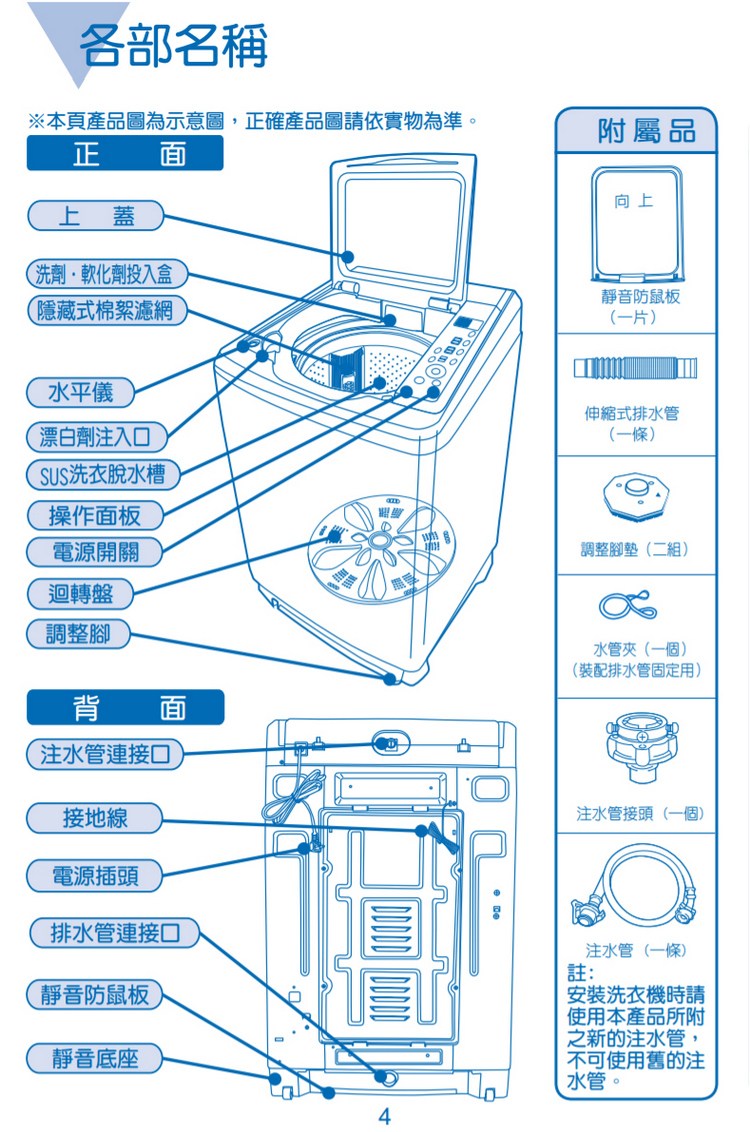 各部名稱

※本頁產品圖為示意圖，正確產品圖請依實物為準。

正　面

上　蓋

洗劑・軟化劑投入盒

隱藏式棉絮濾網

水平儀

漂白劑注入口

SUS洗衣脫水槽

操作面板

電源開關

迴轉盤

調整腳

背　面

注水管連接口

接地線

電源插頭

排水管連接口

靜音防鼠板

靜音底座

附屬品

向上

靜音防鼠板（一片）

伸縮式排水管（一條）

調整腳墊（二組）

水管夾（一個）（裝配排水管固定用）

注水管接頭（一個）

注水管（一條）

註：安裝洗衣機時請使用本產品所附之新的注水管，不可使用舊的注水管。

4