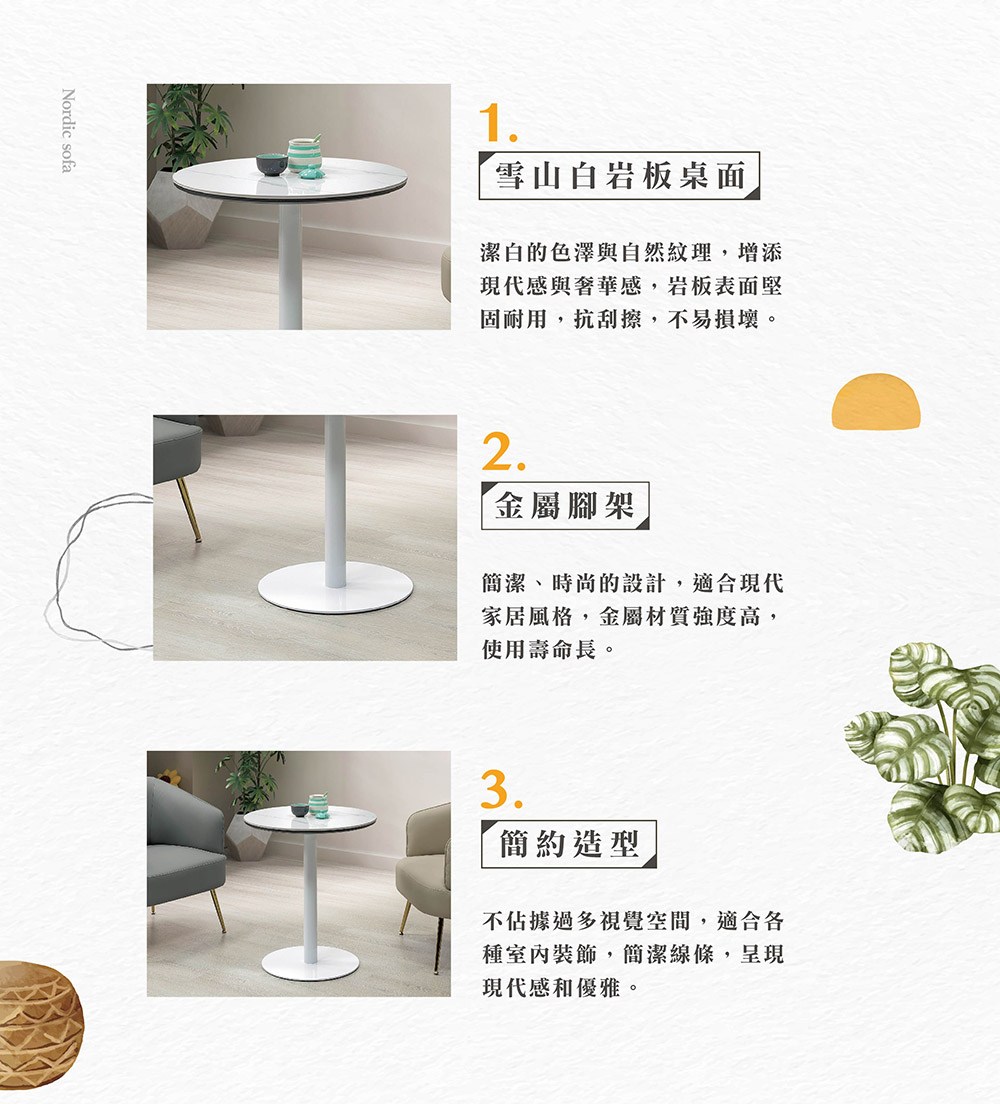 Nordic sofa

1.

雪山白岩板桌面

潔白的色澤與自然紋理，增添現代感與奢華感，岩板表面堅固耐用，抗刮擦，不易損壞。

2.

金屬腳架

簡潔、時尚的設計，適合現代家居風格，金屬材質強度高，使用壽命長。

3.

簡約造型

不佔據過多視覺空間，適合各種室內裝飾，簡潔線條，呈現現代感和優雅。