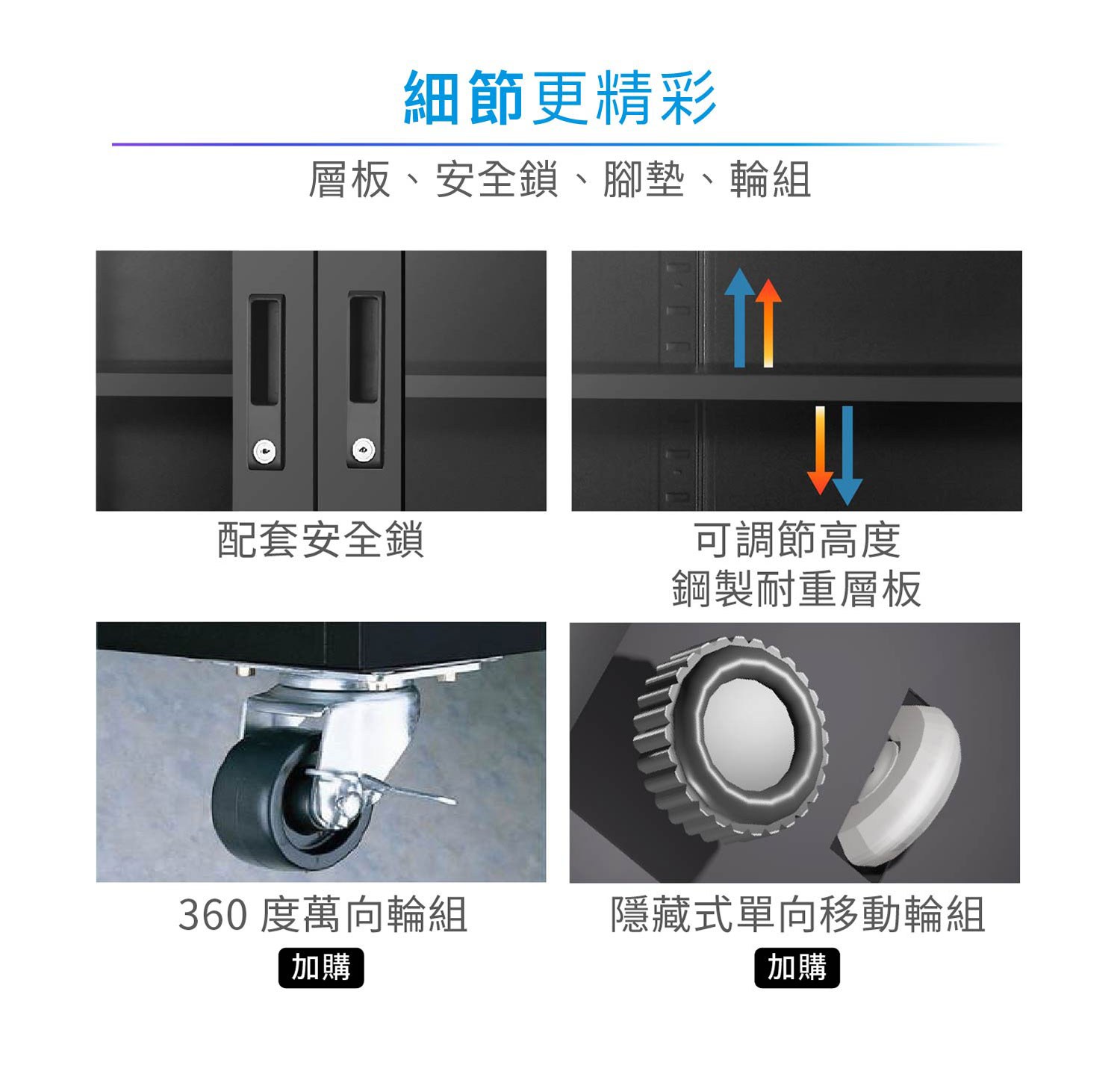 細節更精彩

層板、安全鎖、腳墊、輪組

配套安全鎖

可調節高度
鋼製耐重層板

360 度萬向輪組
加購

隱藏式單向移動輪組
加購