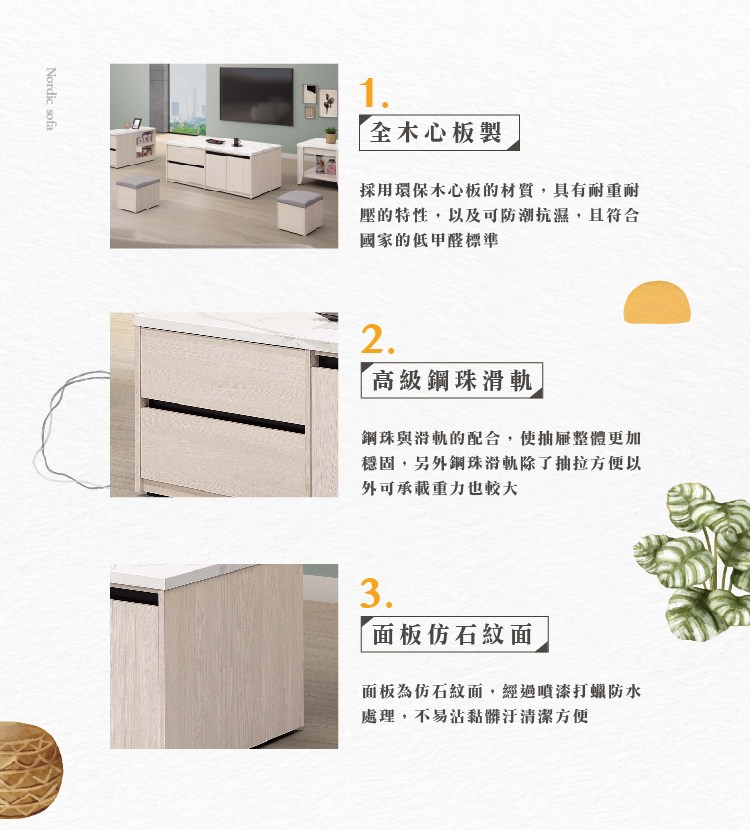 Nordic sofa

1.
全木心板製

採用環保木心板的材質，具有耐重耐壓的特性，以及可防潮抗濕，且符合國家的低甲醛標準

2.
高級鋼珠滑軌

鋼珠與滑軌的配合，使抽屜整體更加穩固，另外鋼珠滑軌除了抽拉方便以外可承載重力也較大

3.
面板仿石紋面

面板為仿石紋面，經過噴漆打蠟防水處理，不易沾黏髒汙清潔方便