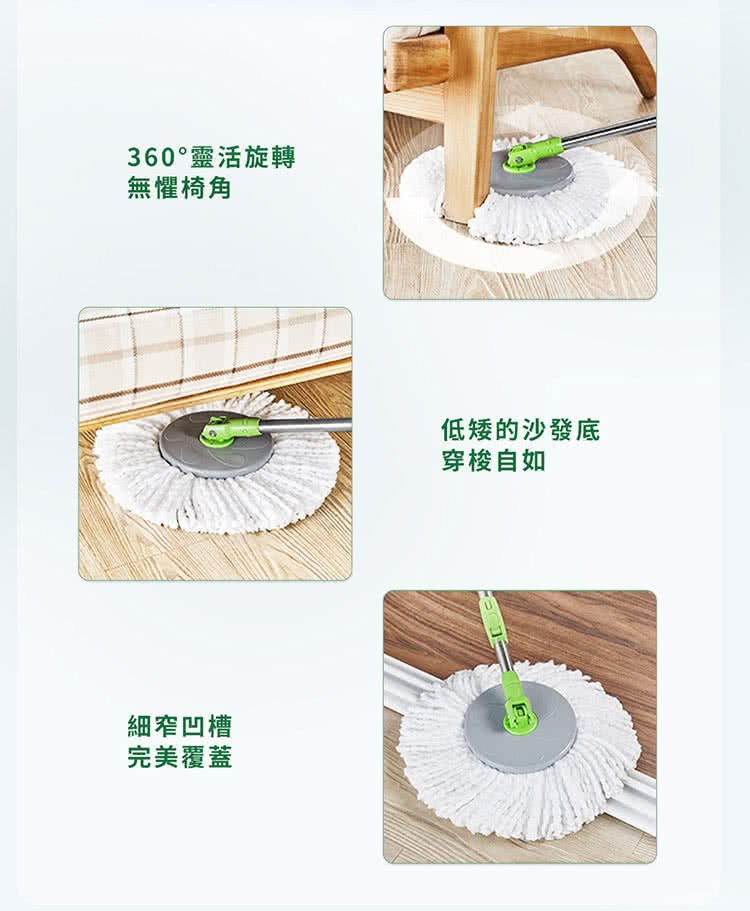 360°靈活旋轉
無懼椅角

低矮的沙發底
穿梭自如

細窄凹槽
完美覆蓋