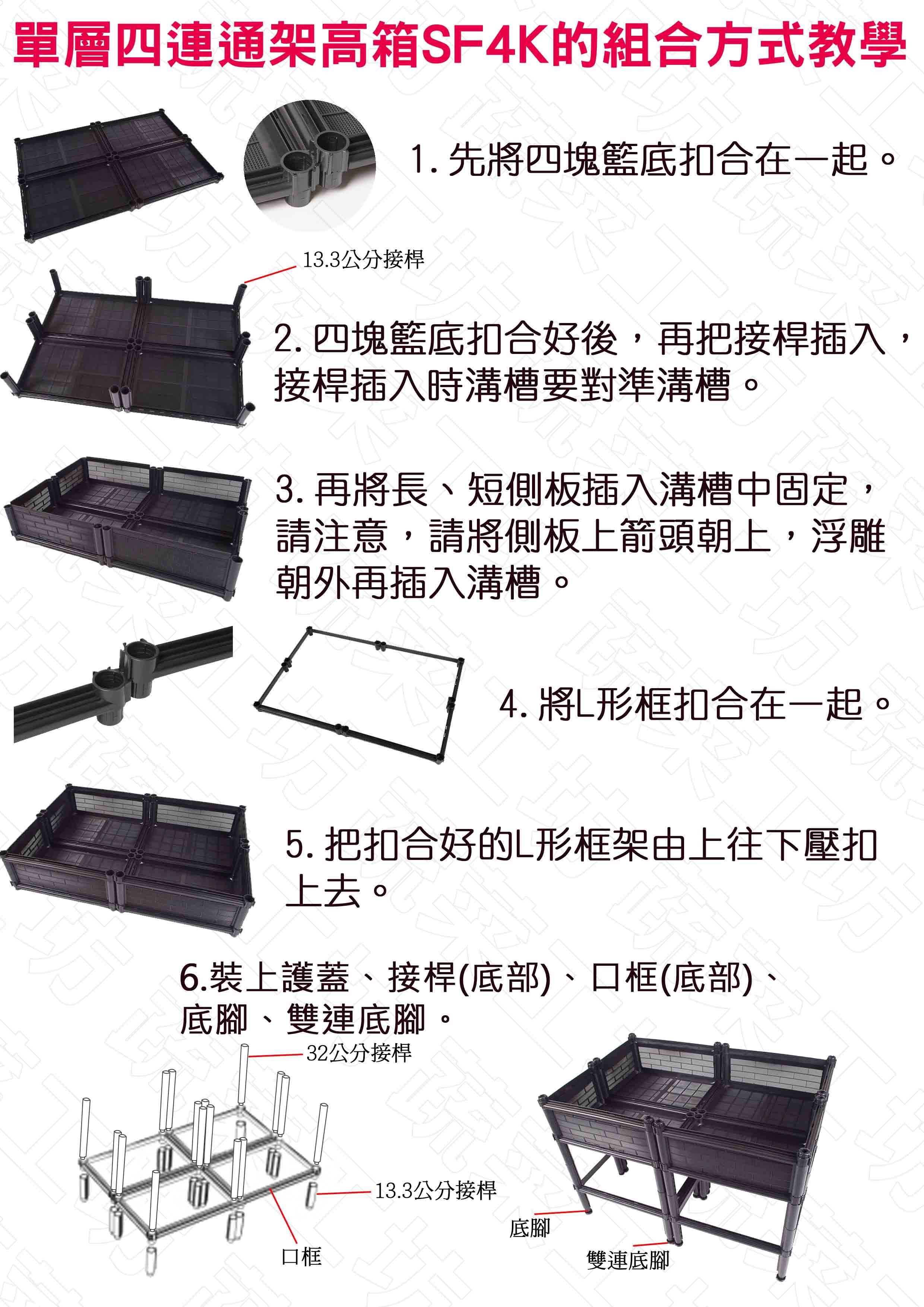 單層四連通架高箱SF4K的組合方式教學

1. 先將四塊籃底扣合在一起。

13.3公分接桿

2. 四塊籃底扣合好後，再把接桿插入，接桿插入時溝槽要對準溝槽。

3. 再將長、短側板插入溝槽中固定，請注意，請將側板上箭頭朝上，浮雕朝外再插入溝槽。

4. 將L形框扣合在一起。

5. 把扣合好的L形框架由上往下壓扣上去。

6.裝上護蓋、接桿(底部)、口框(底部)、底腳、雙連底腳。

32公分接桿

13.3公分接桿

口框

底腳

雙連底腳