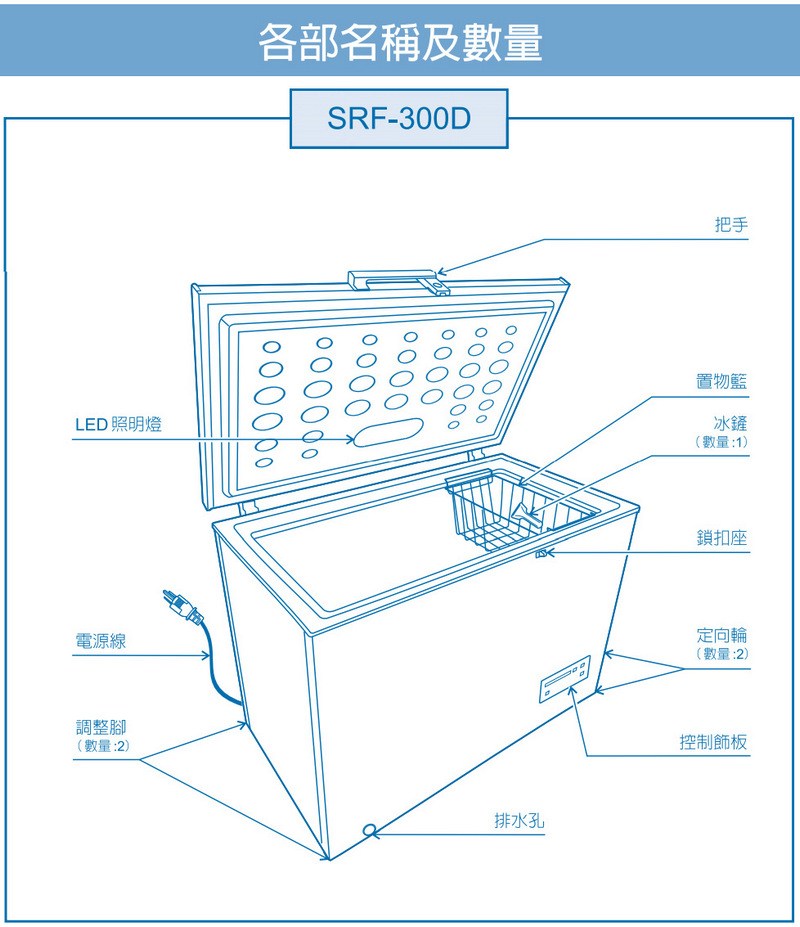 各部名稱及數量

SRF-300D

把手

置物籃

LED 照明燈

冰鏟
（數量:1）

鎖扣座

電源線

定向輪
（數量:2）

調整腳
（數量:2）

控制飾板

排水孔