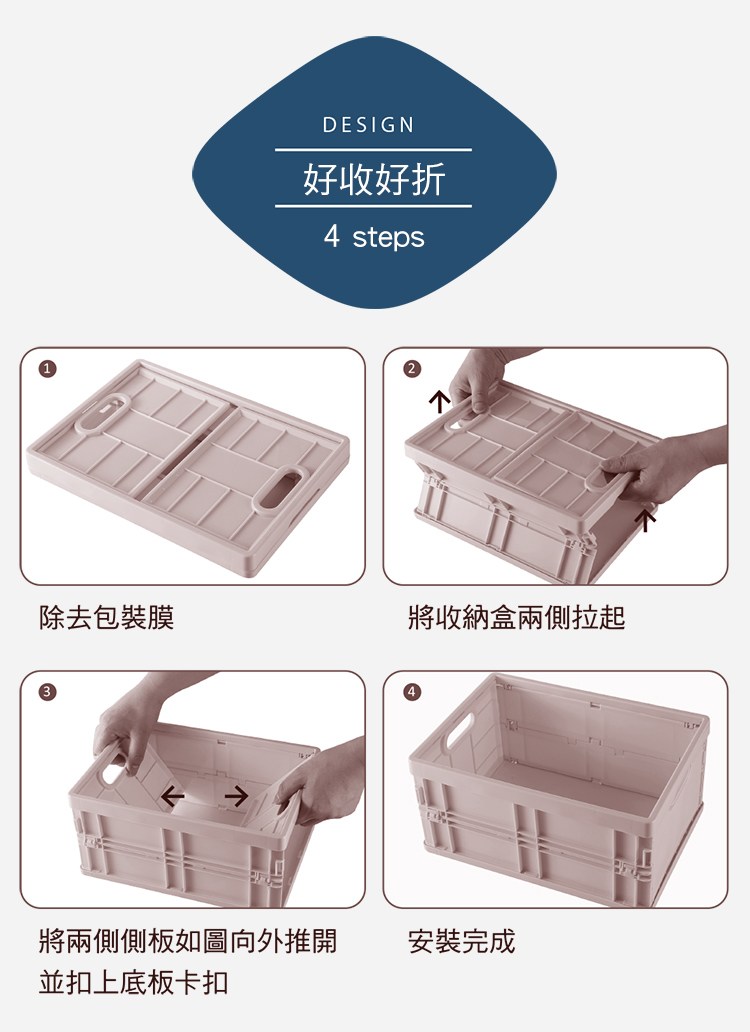 DESIGN

好收好折

4 steps

1

除去包裝膜

2

將收納盒兩側拉起

3

將兩側側板如圖向外推開並扣上底板卡扣

4

安裝完成