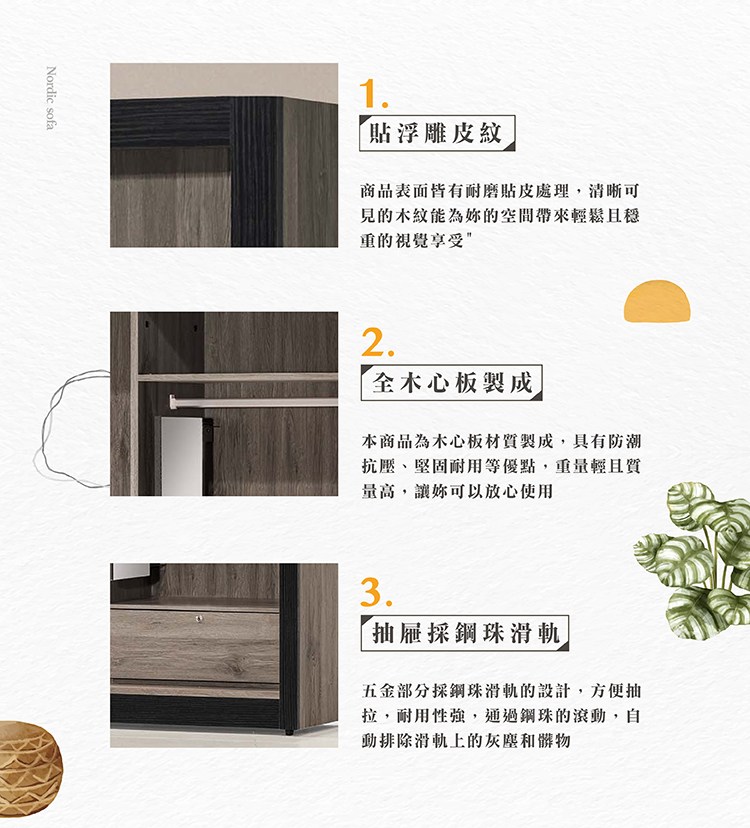 Nordic sofa

1.

貼浮雕皮紋

商品表面皆有耐磨貼皮處理，清晰可見的木紋能為妳的空間帶來輕鬆且穩重的視覺享受"

2.

全木心板製成

本商品為木心板材質製成，具有防潮抗壓、堅固耐用等優點，重量輕且質量高，讓妳可以放心使用

3.

抽屜採鋼珠滑軌

五金部分採鋼珠滑軌的設計，方便抽拉，耐用性強，通過鋼珠的滾動，自動排除滑軌上的灰塵和髒物