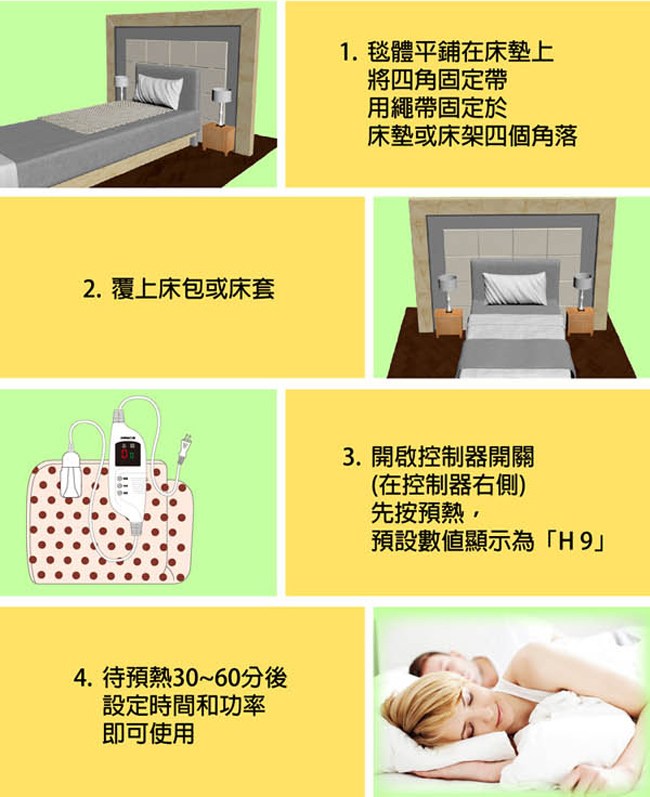 1. 毯體平鋪在床墊上
將四角固定帶
用繩帶固定於
床墊或床架四個角落

2. 覆上床包或床套

3. 開啟控制器開關
(在控制器右側)
先按預熱，
預設數值顯示為「H 9」

4. 待預熱30~60分後
設定時間和功率
即可使用