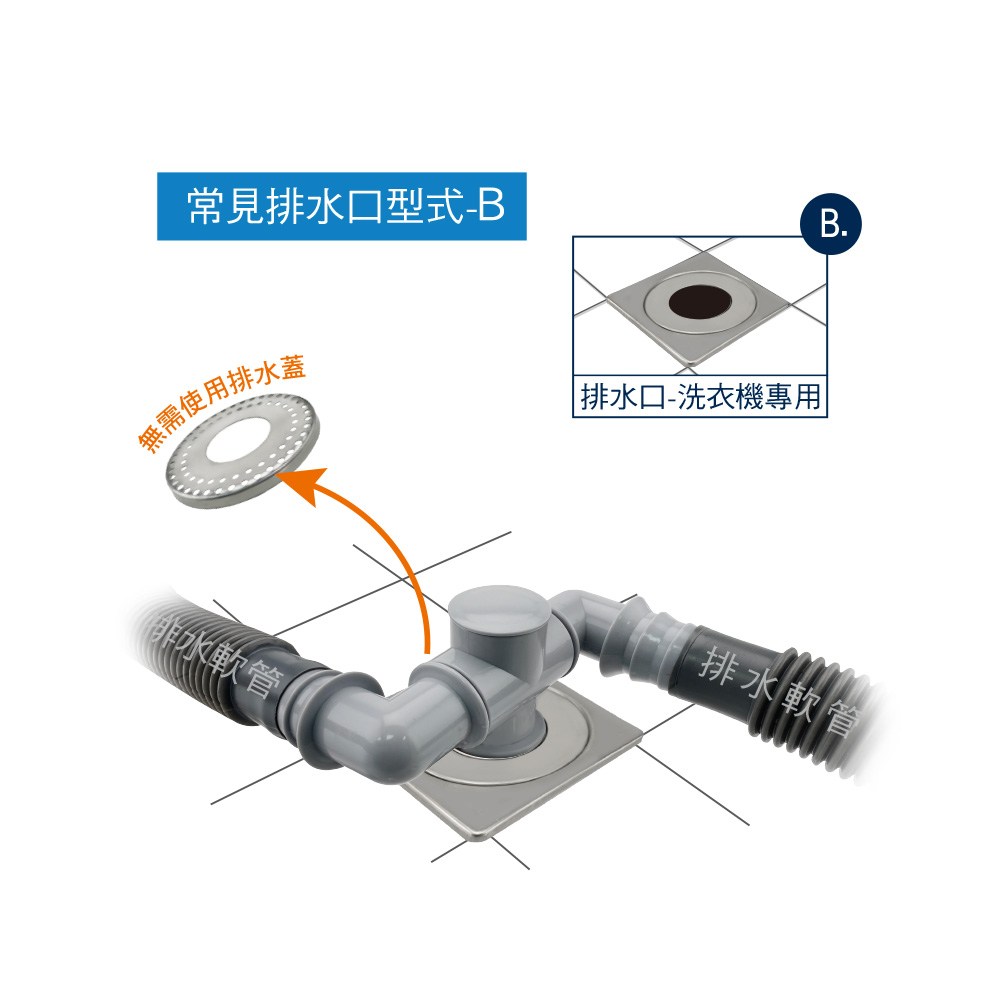 常見排水口型式-B

B.

排水口-洗衣機專用

無需使用排水蓋

排水軟管

排水軟管