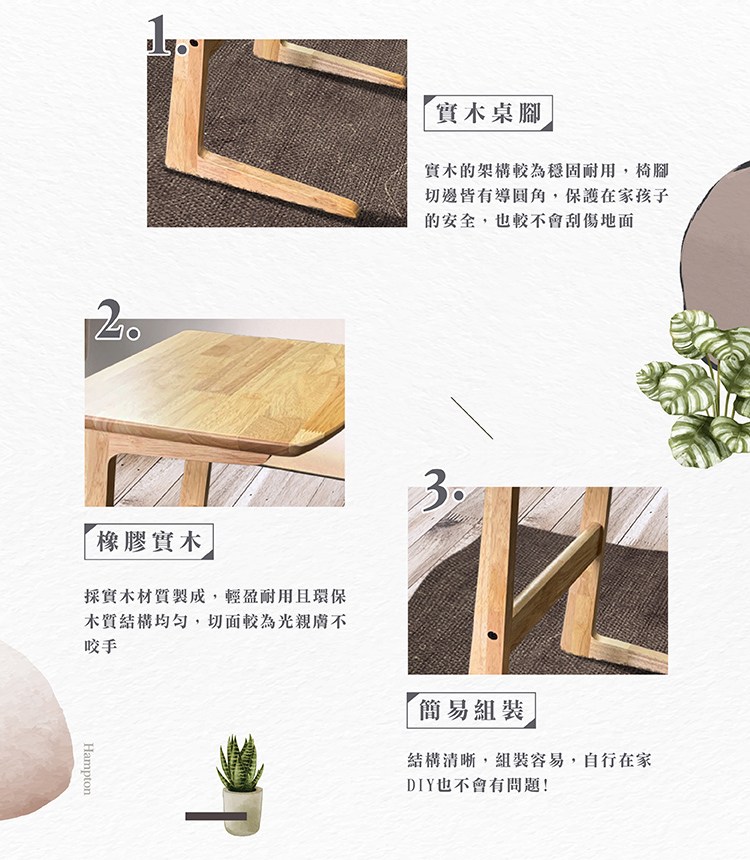 1.

實木桌腳

實木的架構較為穩固耐用，椅腳切邊皆有導圓角，保護在家孩子的安全，也較不會刮傷地面

2.

橡膠實木

採實木材質製成，輕盈耐用且環保木質結構均勻，切面較為光親膚不咬手

3.

簡易組裝

結構清晰，組裝容易，自行在家DIY也不會有問題!

Hampton