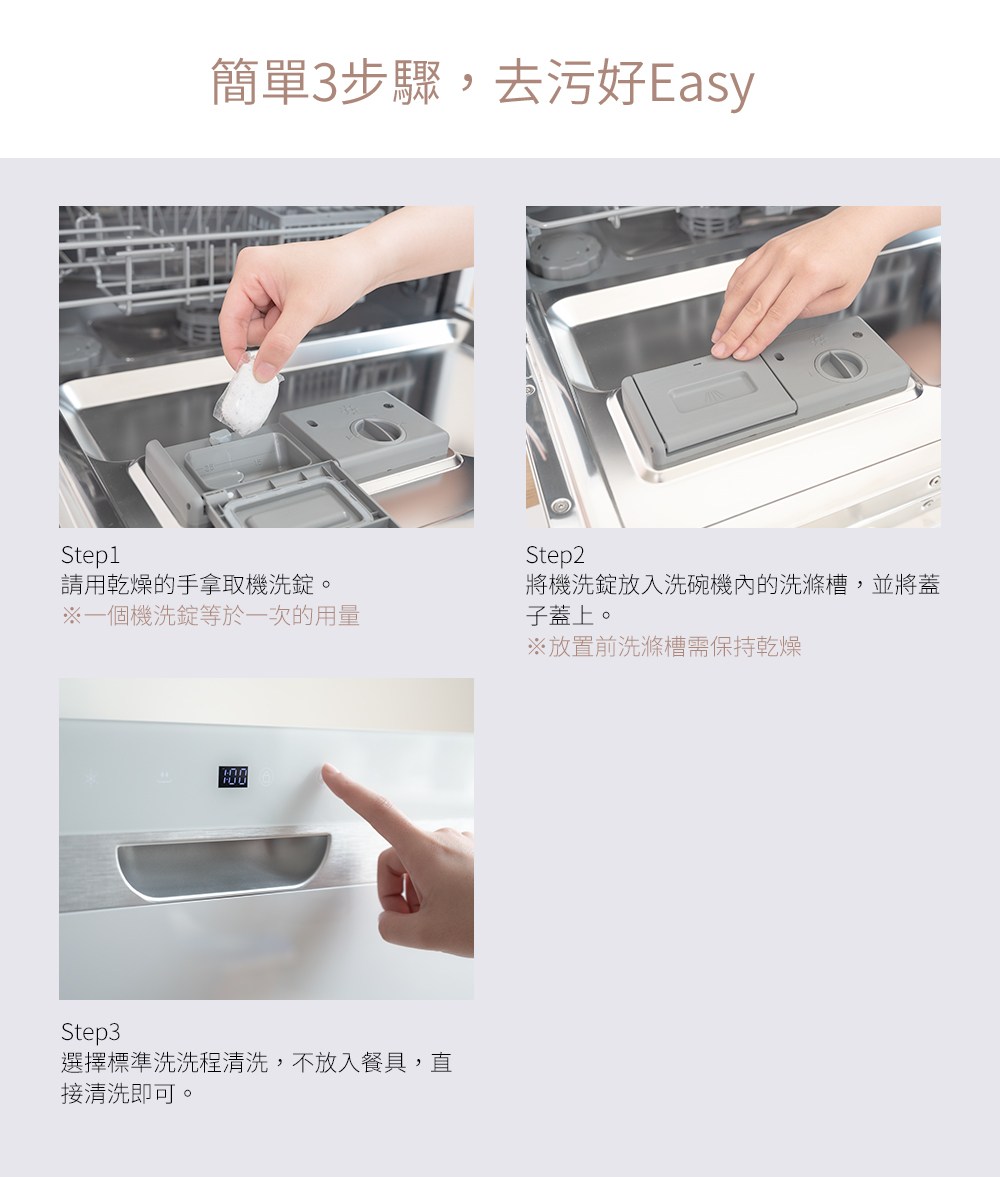 簡單3步驟，去污好Easy

Step1
請用乾燥的手拿取機洗錠。
※一個機洗錠等於一次的用量

Step2
將機洗錠放入洗碗機內的洗滌槽，並將蓋子蓋上。
※放置前洗滌槽需保持乾燥

1:00

Step3
選擇標準洗洗程清洗，不放入餐具，直接清洗即可。