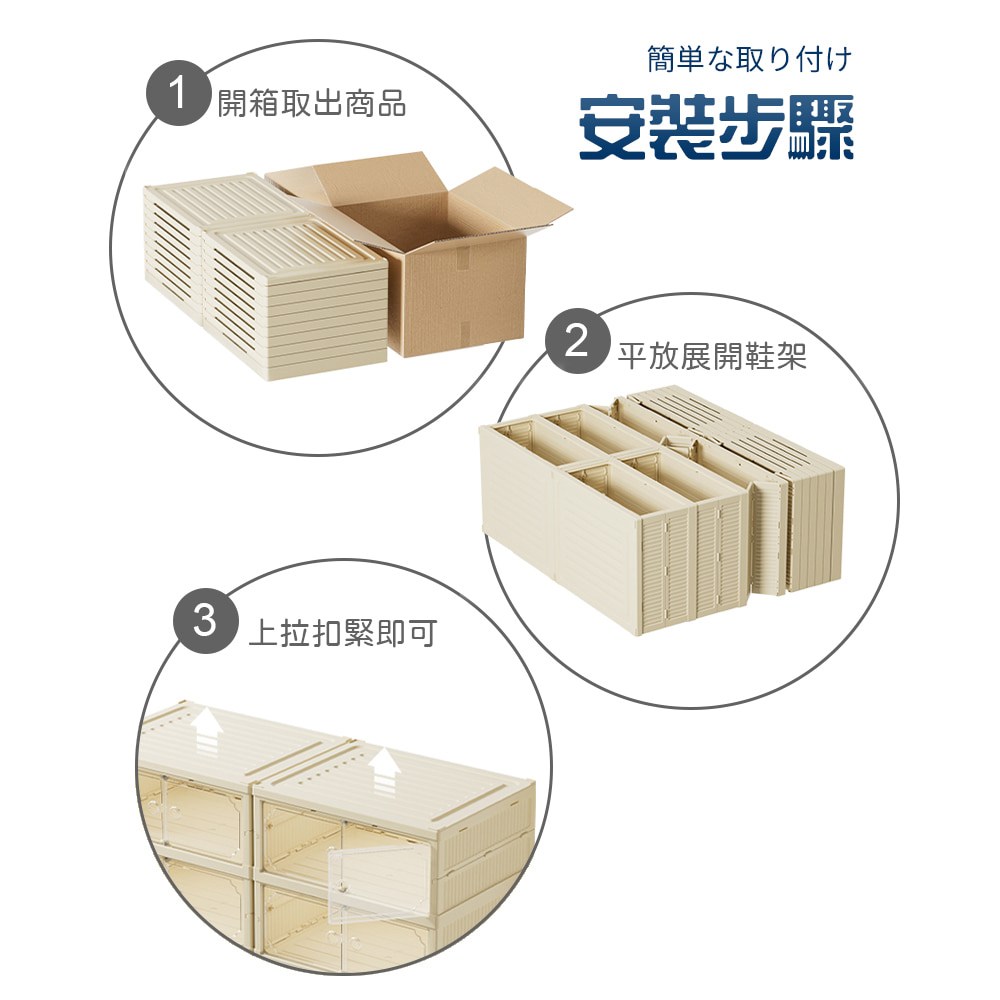 簡単な取り付け
安裝步驟

1 開箱取出商品

2 平放展開鞋架

3 上拉扣緊即可