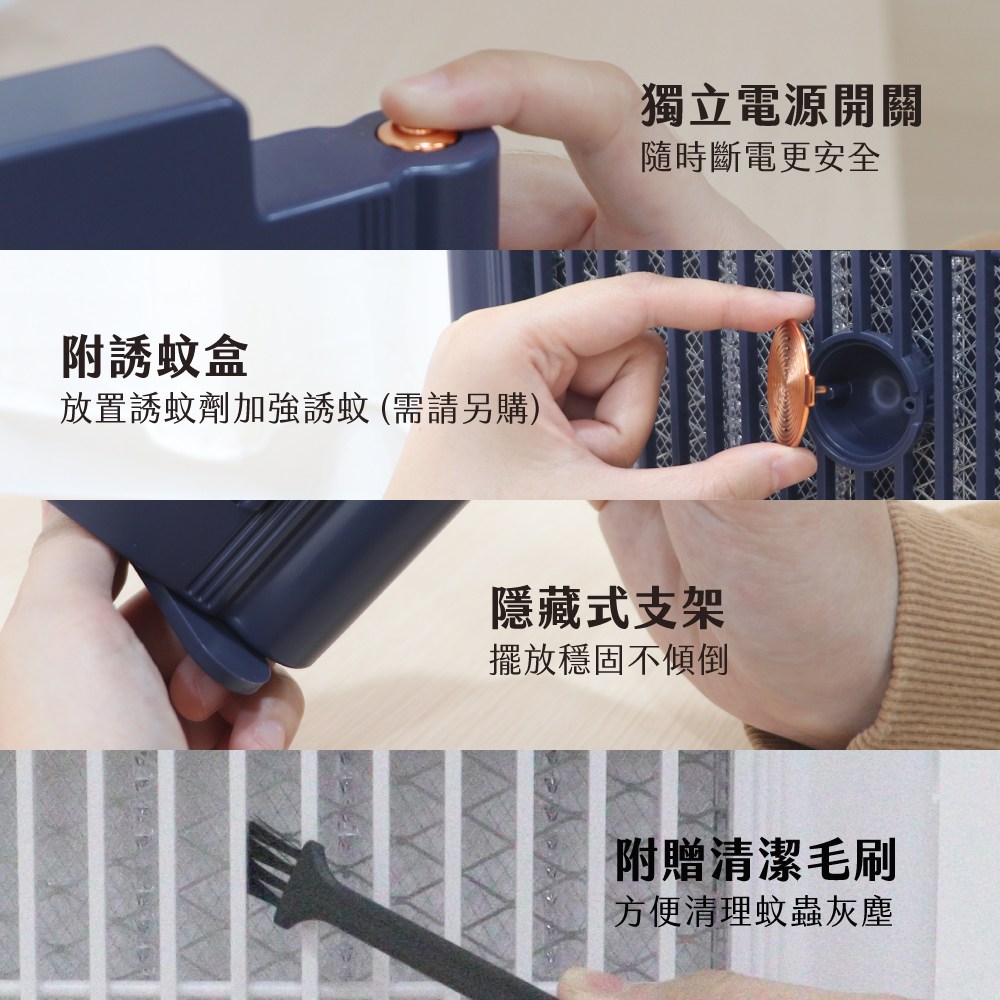 獨立電源開關
隨時斷電更安全

附誘蚊盒
放置誘蚊劑加強誘蚊 (需請另購)

隱藏式支架
擺放穩固不傾倒

附贈清潔毛刷
方便清理蚊蟲灰塵