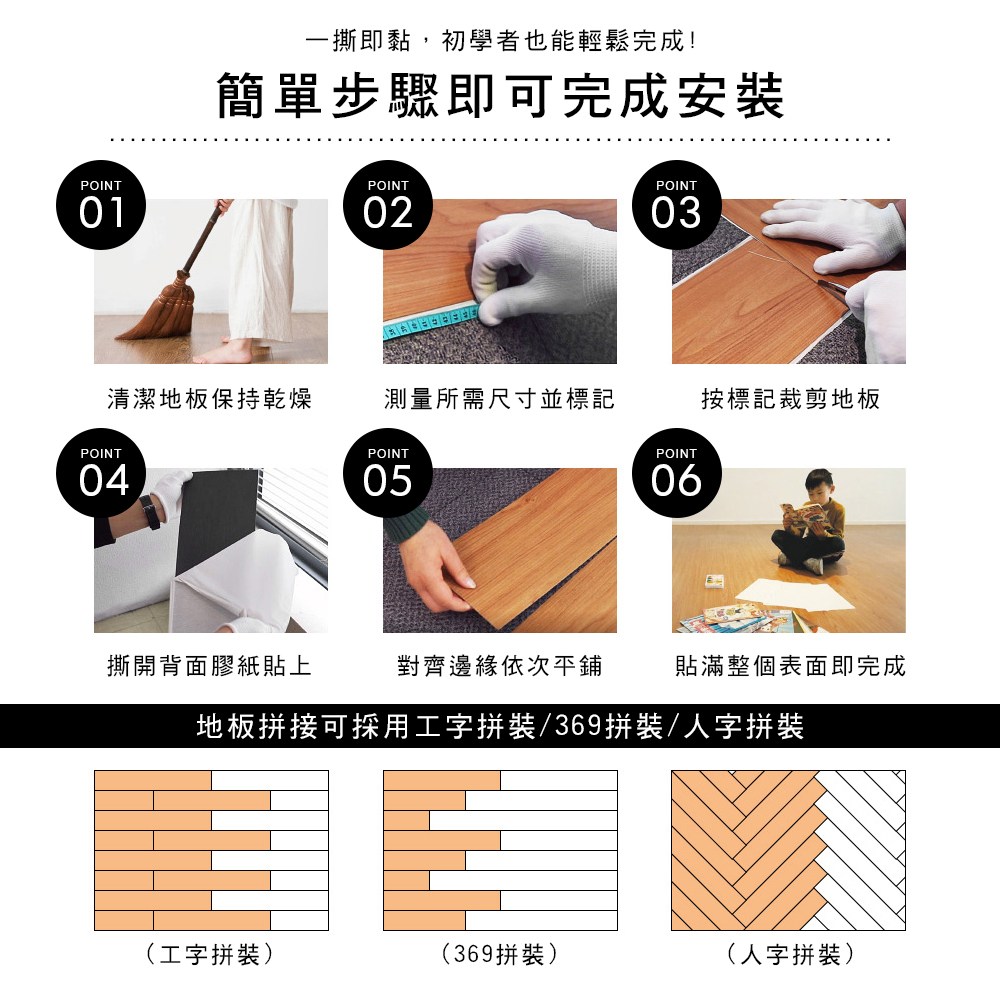 一撕即黏，初學者也能輕鬆完成!

簡單步驟即可完成安裝

POINT 01

清潔地板保持乾燥

POINT 02

測量所需尺寸並標記

POINT 03

按標記裁剪地板

POINT 04

撕開背面膠紙貼上

POINT 05

對齊邊緣依次平鋪

POINT 06

貼滿整個表面即完成

地板拼接可採用工字拼裝/369拼裝/人字拼裝

（工字拼裝）

（369拼裝）

（人字拼裝）