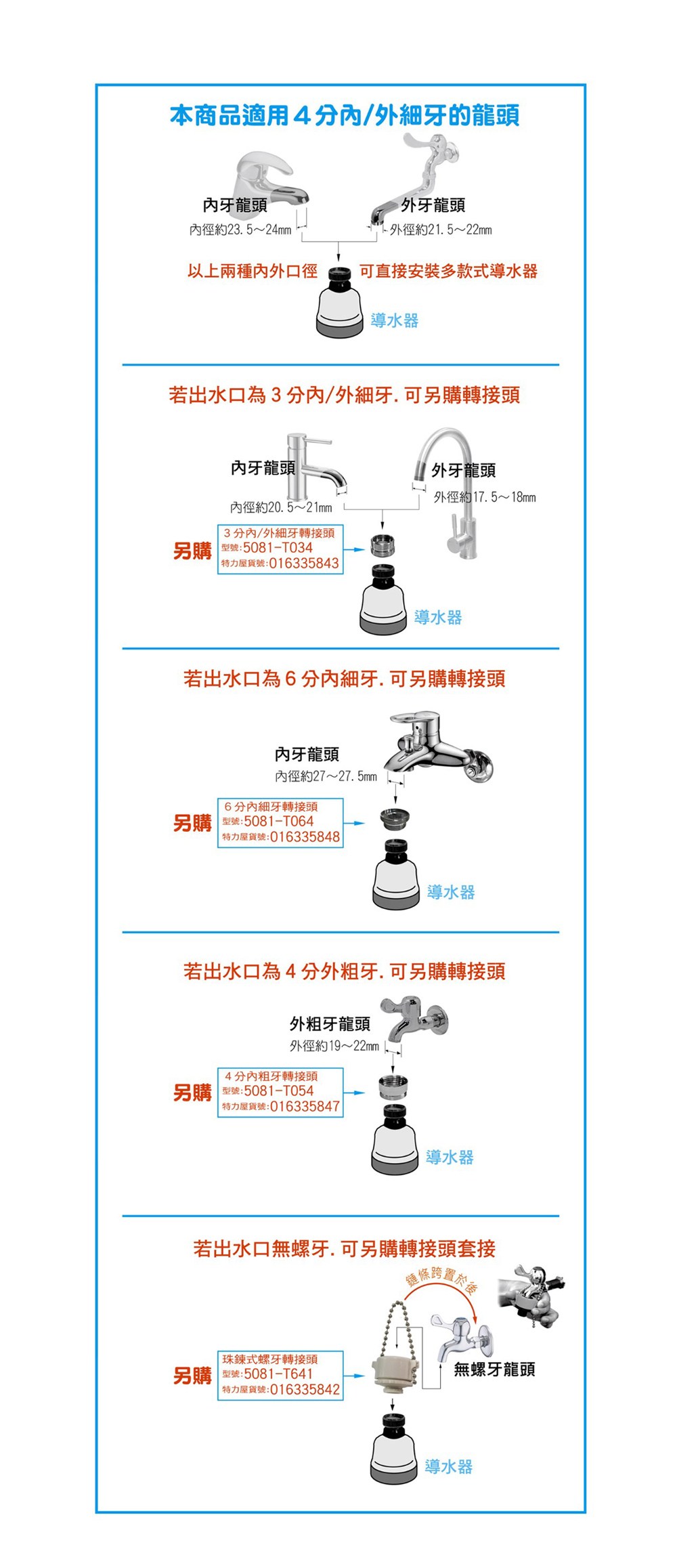 本商品適用４分內/外細牙的龍頭

內牙龍頭
內徑約23.5～24mm

外牙龍頭
外徑約21.5～22mm

以上兩種內外口徑　可直接安裝多款式導水器

導水器

若出水口為３分內/外細牙. 可另購轉接頭

內牙龍頭
內徑約20.5～21mm

外牙龍頭
外徑約17.5～18mm

另購
３分內/外細牙轉接頭
型號:5081-T034
特力屋貨號:016335843

導水器

若出水口為６分內細牙. 可另購轉接頭

內牙龍頭
內徑約27～27.5mm

另購
６分內細牙轉接頭
型號:5081-T064
特力屋貨號:016335848

導水器

若出水口為４分外粗牙. 可另購轉接頭

外粗牙龍頭
外徑約19～22mm

另購
４分內粗牙轉接頭
型號:5081-T054
特力屋貨號:016335847

導水器

若出水口無螺牙. 可另購轉接頭套接

鏈條跨置於後

另購
珠鍊式螺牙轉接頭
型號:5081-T641
特力屋貨號:016335842

無螺牙龍頭

導水器