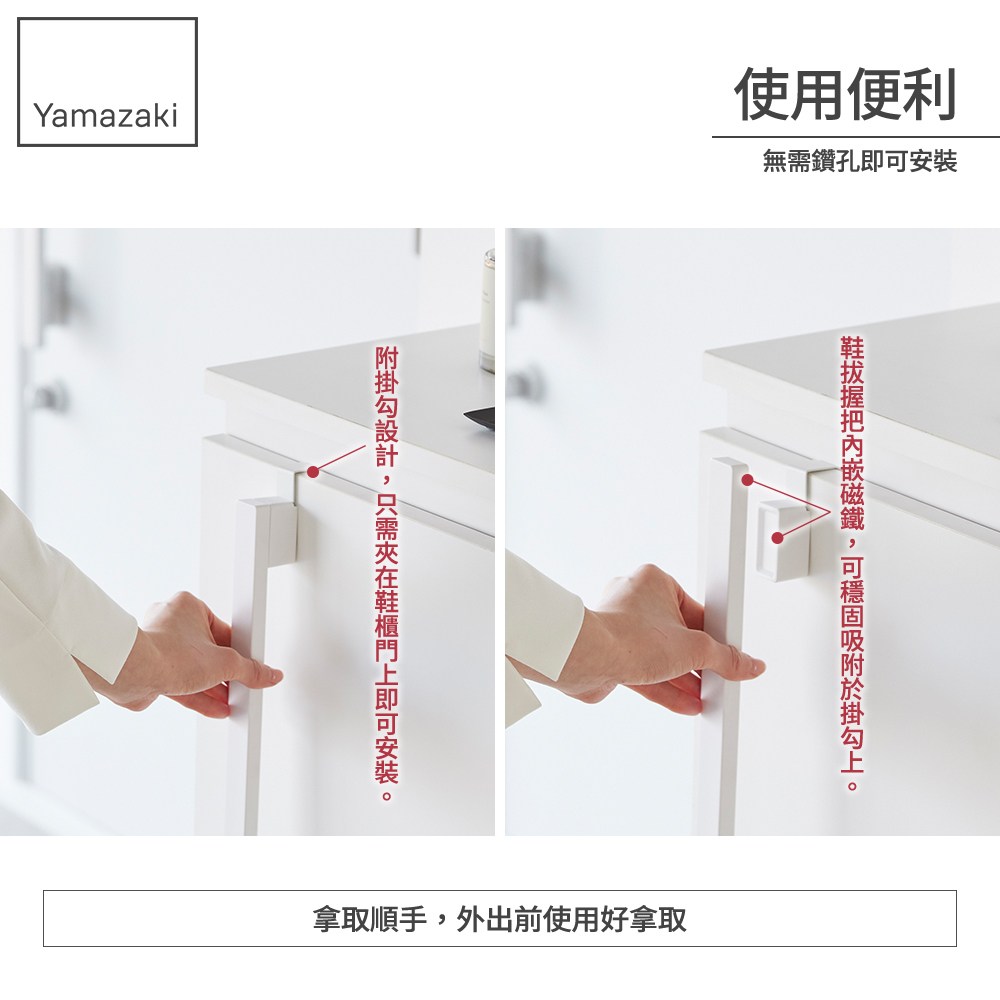 Yamazaki

使用便利

無需鑽孔即可安裝

附掛勾設計，只需夾在鞋櫃門上即可安裝。

鞋拔握把內嵌磁鐵，可穩固吸附於掛勾上。

拿取順手，外出前使用好拿取