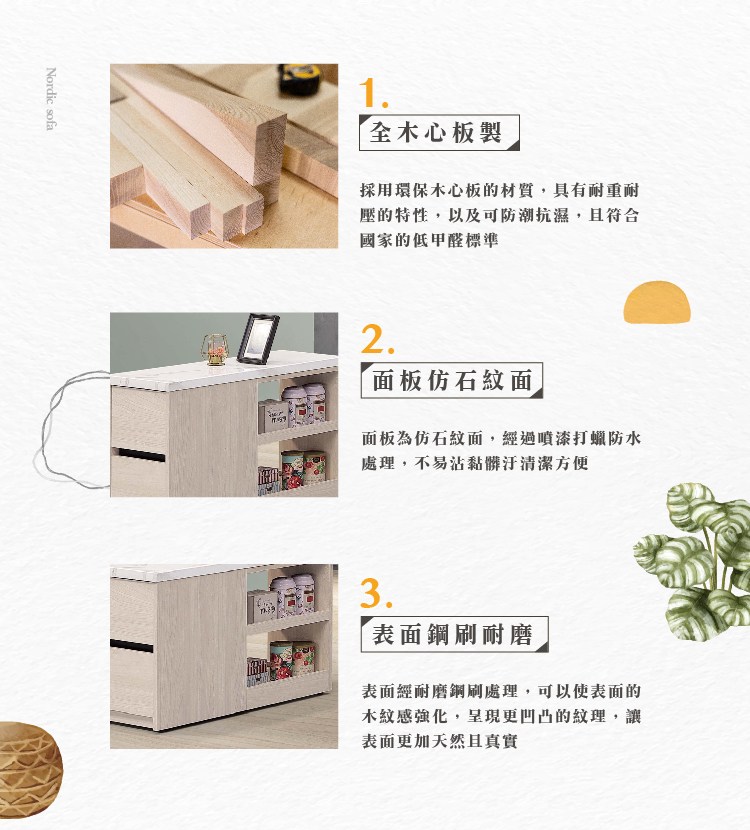 Nordic sofa

1.

全木心板製

採用環保木心板的材質，具有耐重耐壓的特性，以及可防潮抗濕，且符合國家的低甲醛標準

2.

面板仿石紋面

面板為仿石紋面，經過噴漆打蠟防水處理，不易沾黏髒汙清潔方便

3.

表面鋼刷耐磨

表面經耐磨鋼刷處理，可以使表面的木紋感強化，呈現更凹凸的紋理，讓表面更加天然且真實