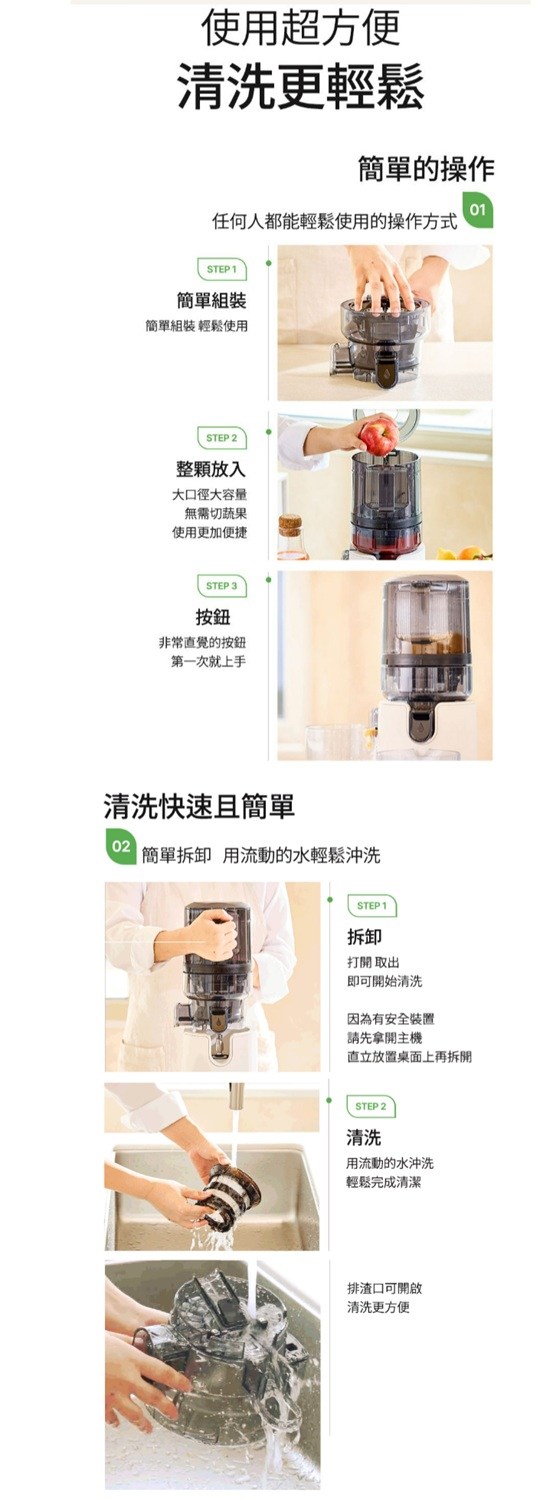 使用超方便
清洗更輕鬆

簡單的操作

任何人都能輕鬆使用的操作方式 01

STEP 1
簡單組裝
簡單組裝 輕鬆使用

STEP 2
整顆放入
大口徑大容量
無需切蔬果
使用更加便捷

STEP 3
按鈕
非常直覺的按鈕
第一次就上手

清洗快速且簡單

02 簡單拆卸 用流動的水輕鬆沖洗

STEP 1
拆卸
打開 取出
即可開始清洗

因為有安全裝置
請先拿開主機
直立放置桌面上再拆開

STEP 2
清洗
用流動的水沖洗
輕鬆完成清潔

排渣口可開啟
清洗更方便