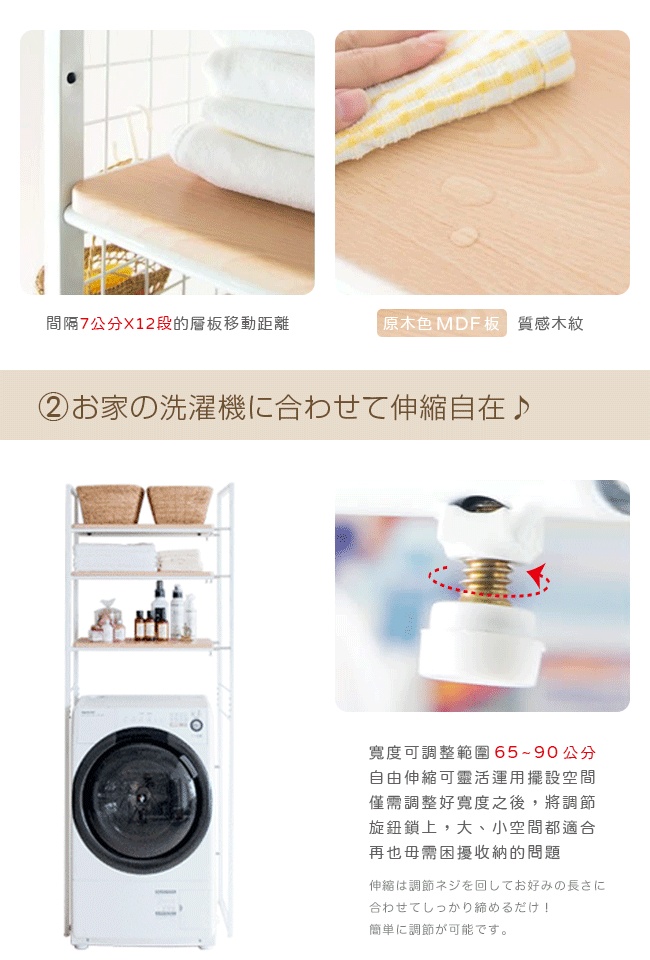 間隔7公分X12段的層板移動距離

原木色MDF板 質感木紋

②お家の洗濯機に合わせて伸縮自在♪

寬度可調整範圍65~90公分
自由伸縮可靈活運用擺設空間
僅需調整好寬度之後，將調節
旋鈕鎖上，大、小空間都適合
再也毋需困擾收納的問題

伸縮は調節ネジを回してお好みの長さに
合わせてしっかり締めるだけ！
簡単に調節が可能です。